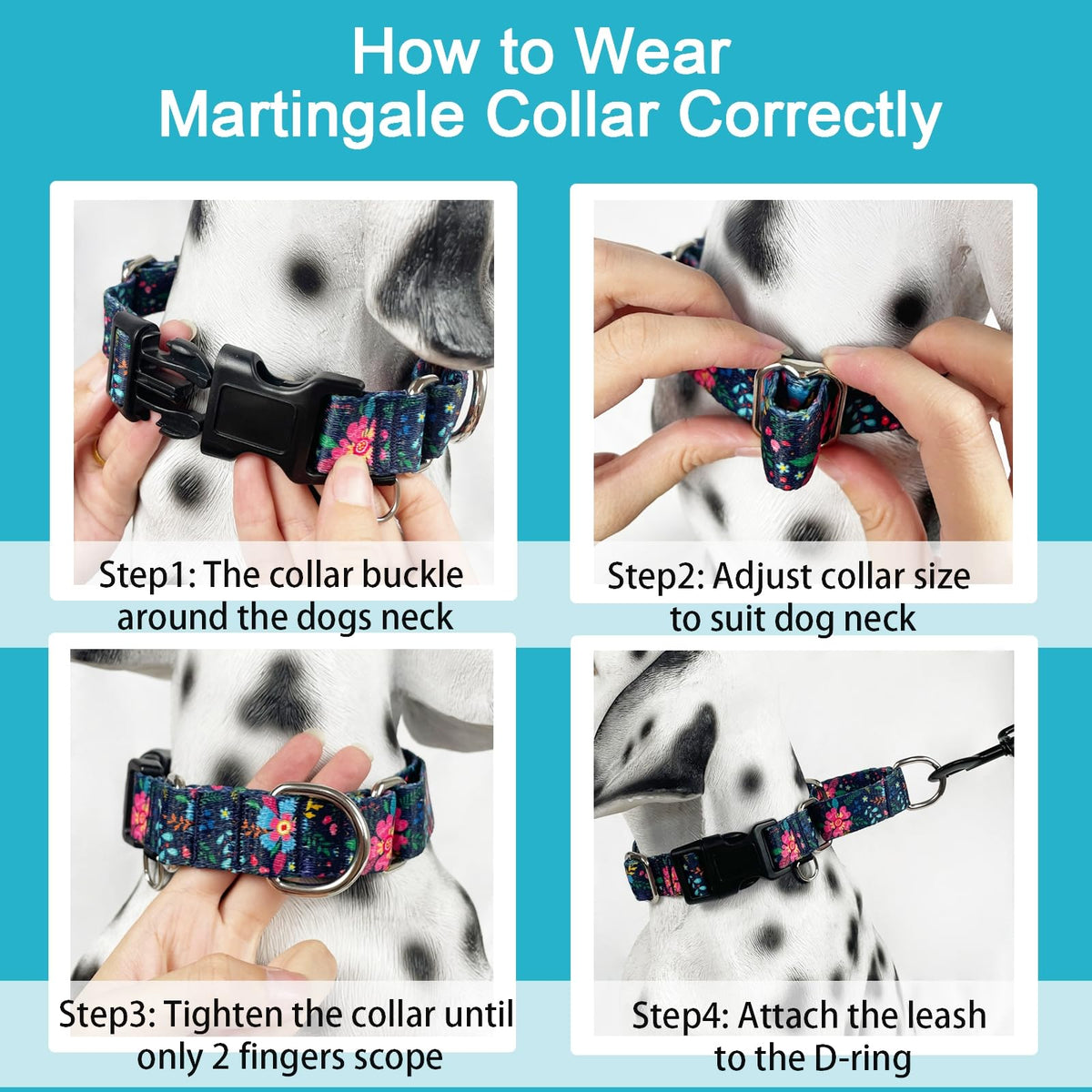 How to Wear Martingale Collar Correctly

Step1: The collar buckle around the dogs neck

Step2: Adjust collar size to suit dog neck

Step3: Tighten the collar until only 2 fingers scope

Step4: Attach the leash to the D-ring