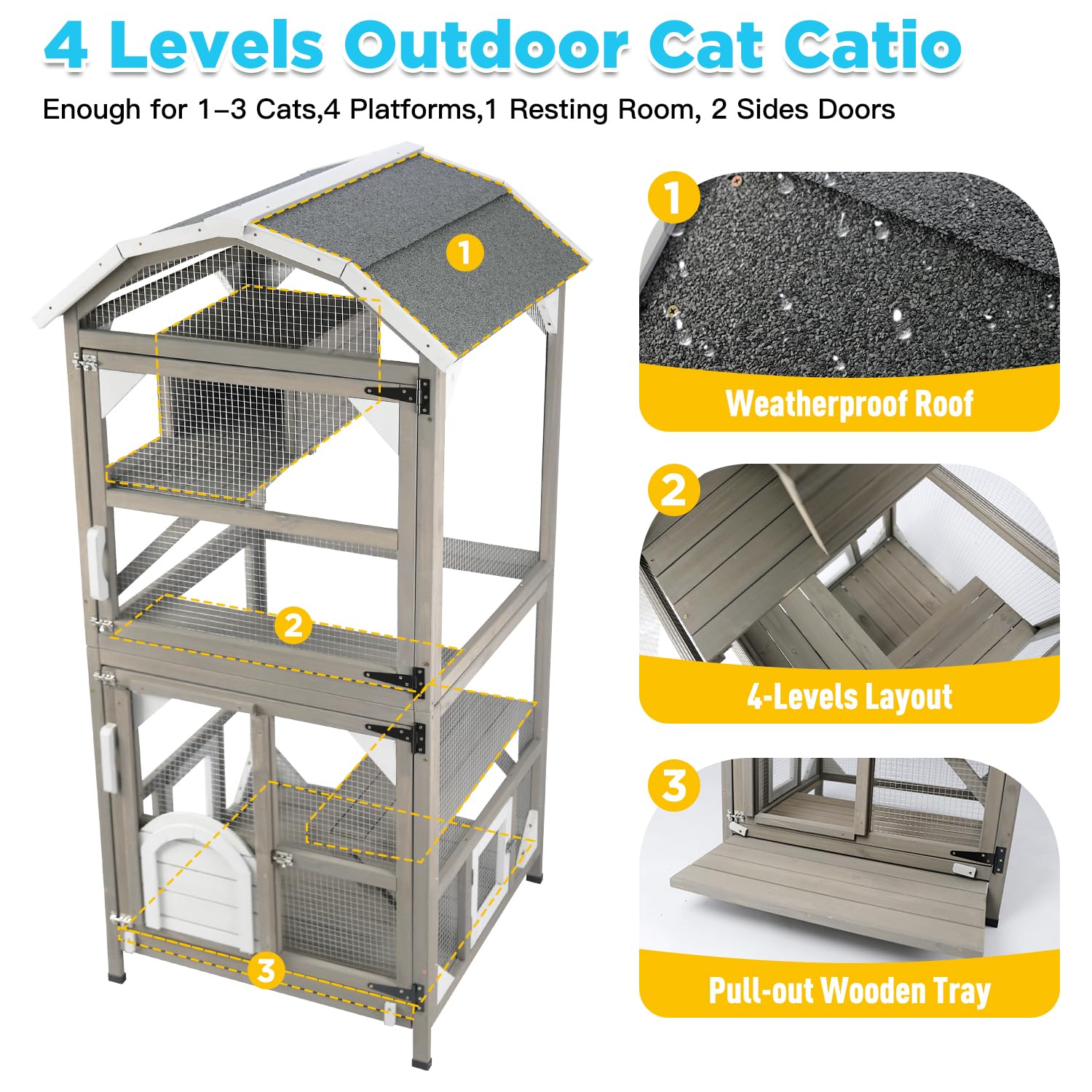 4 Levels Outdoor Cat Catio

Enough for 1–3 Cats,4 Platforms,1 Resting Room, 2 Sides Doors

1

2

3

1

Weatherproof Roof

2

4-Levels Layout

3

Pull-out Wooden Tray