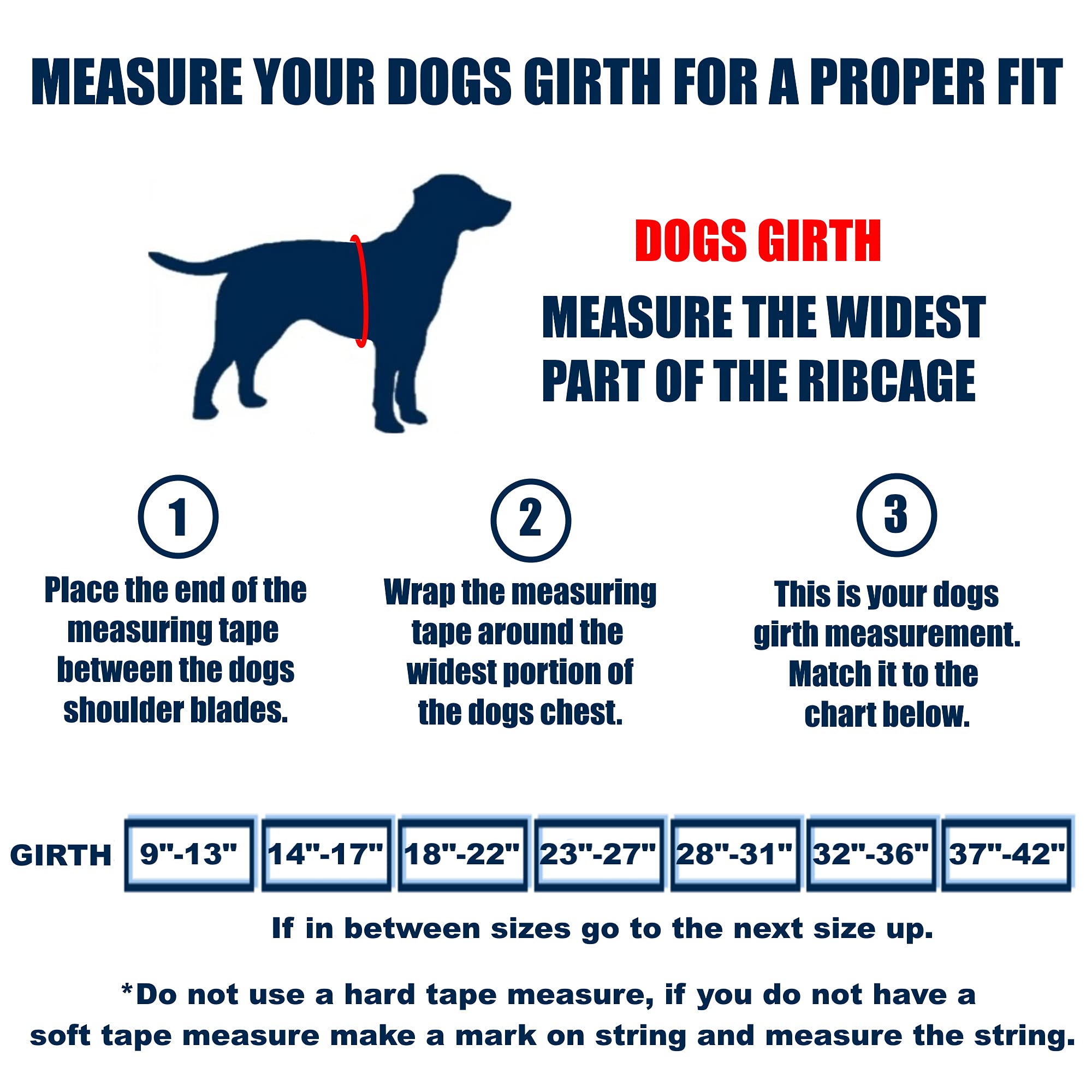 MEASURE YOUR DOGS GIRTH FOR A PROPER FIT

DOGS GIRTH

MEASURE THE WIDEST PART OF THE RIBCAGE

1

Place the end of the measuring tape between the dogs shoulder blades.

2

Wrap the measuring tape around the widest portion of the dogs chest.

3

This is your dogs girth measurement. Match it to the chart below.

| GIRTH | 9"-13" | 14"-17" | 18"-22" | 23"-27" | 28"-31" | 32"-36" | 37"-42" |
|---|---|---|---|---|---|---|---|

If in between sizes go to the next size up.

*Do not use a hard tape measure, if you do not have a soft tape measure make a mark on string and measure the string.