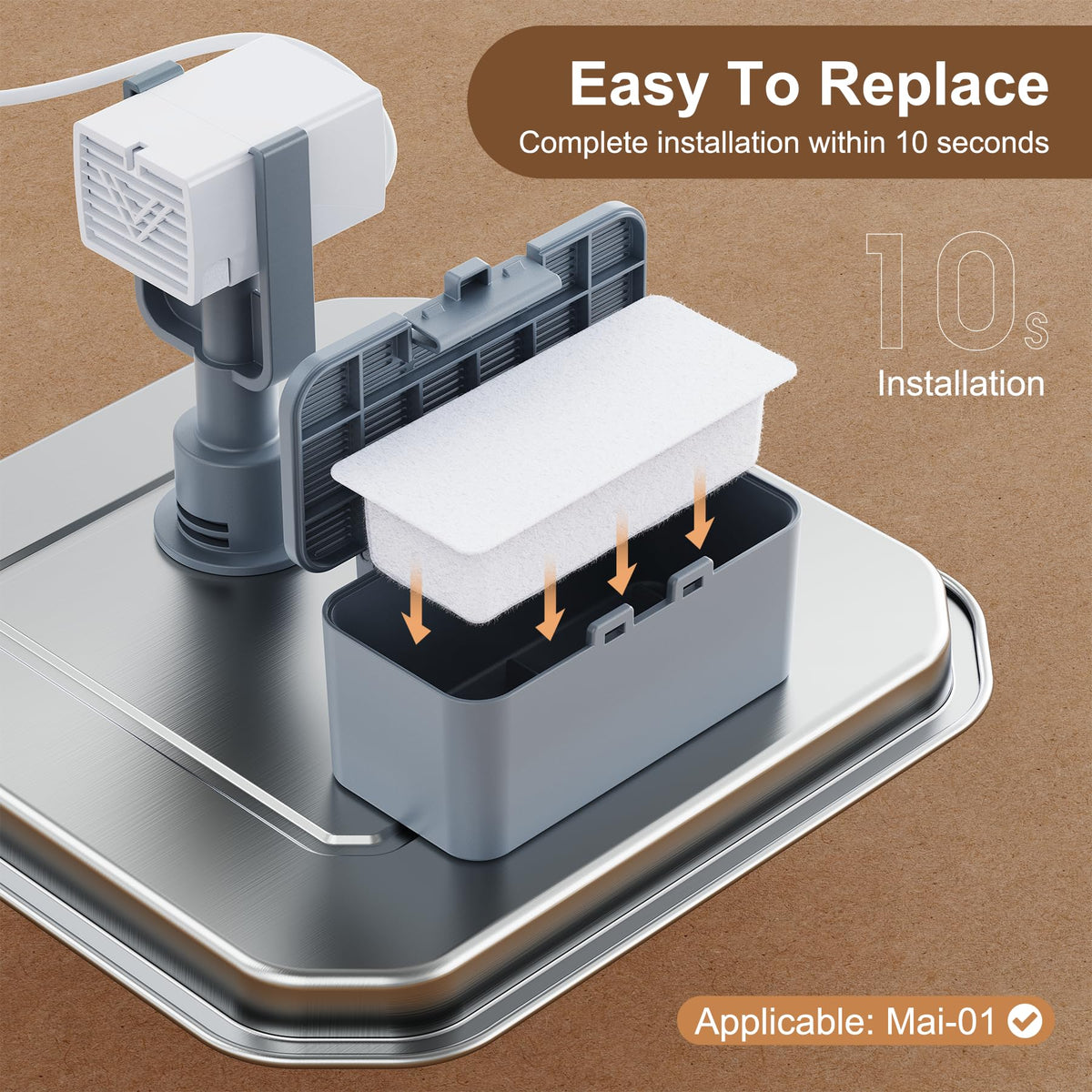 Easy To Replace
Complete installation within 10 seconds

10s
Installation

Applicable: Mai-01