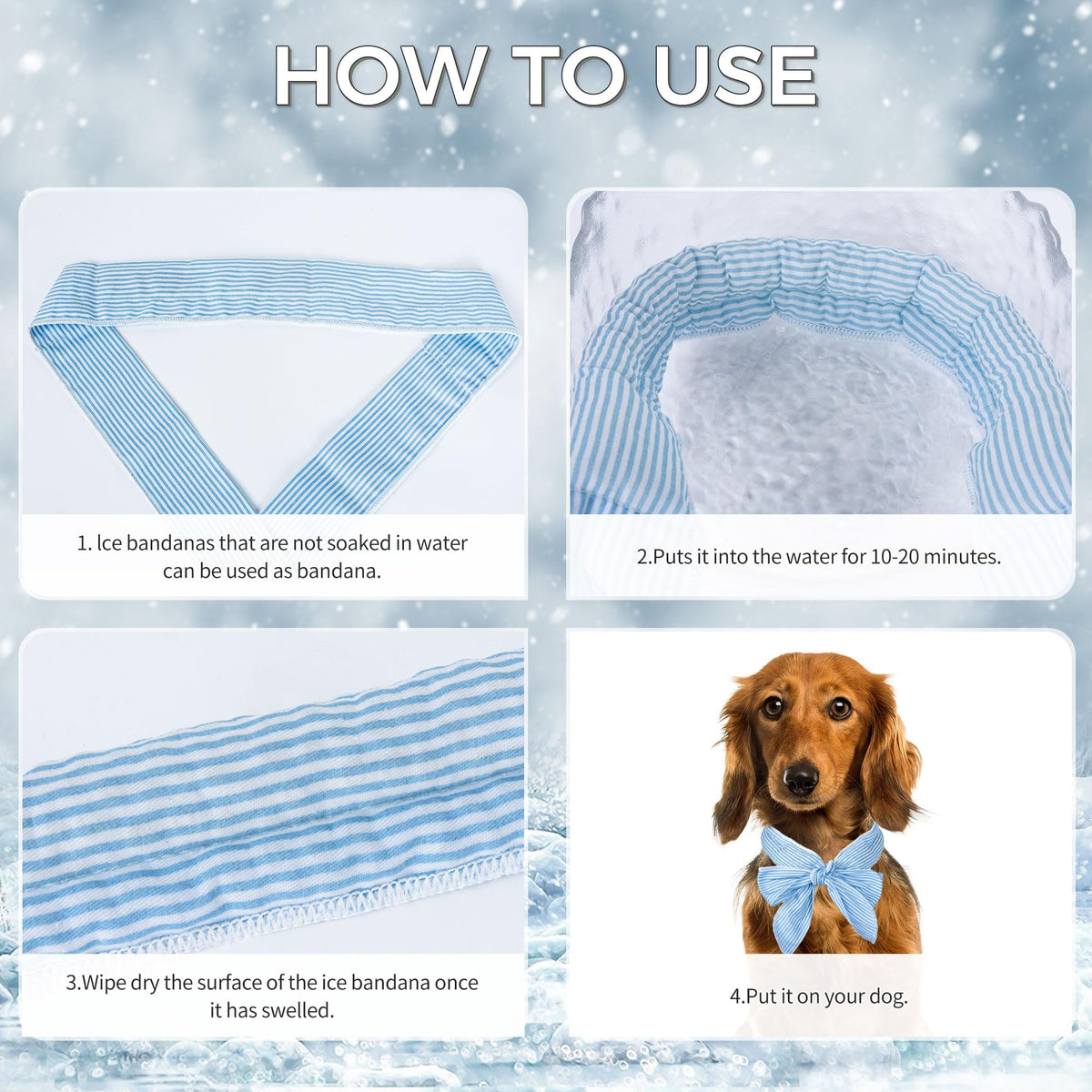 HOW TO USE

1. lce bandanas that are not soaked in water can be used as bandana.

2.Puts it into the water for 10-20 minutes.

3.Wipe dry the surface of the ice bandana once it has swelled.

4.Put it on your dog.