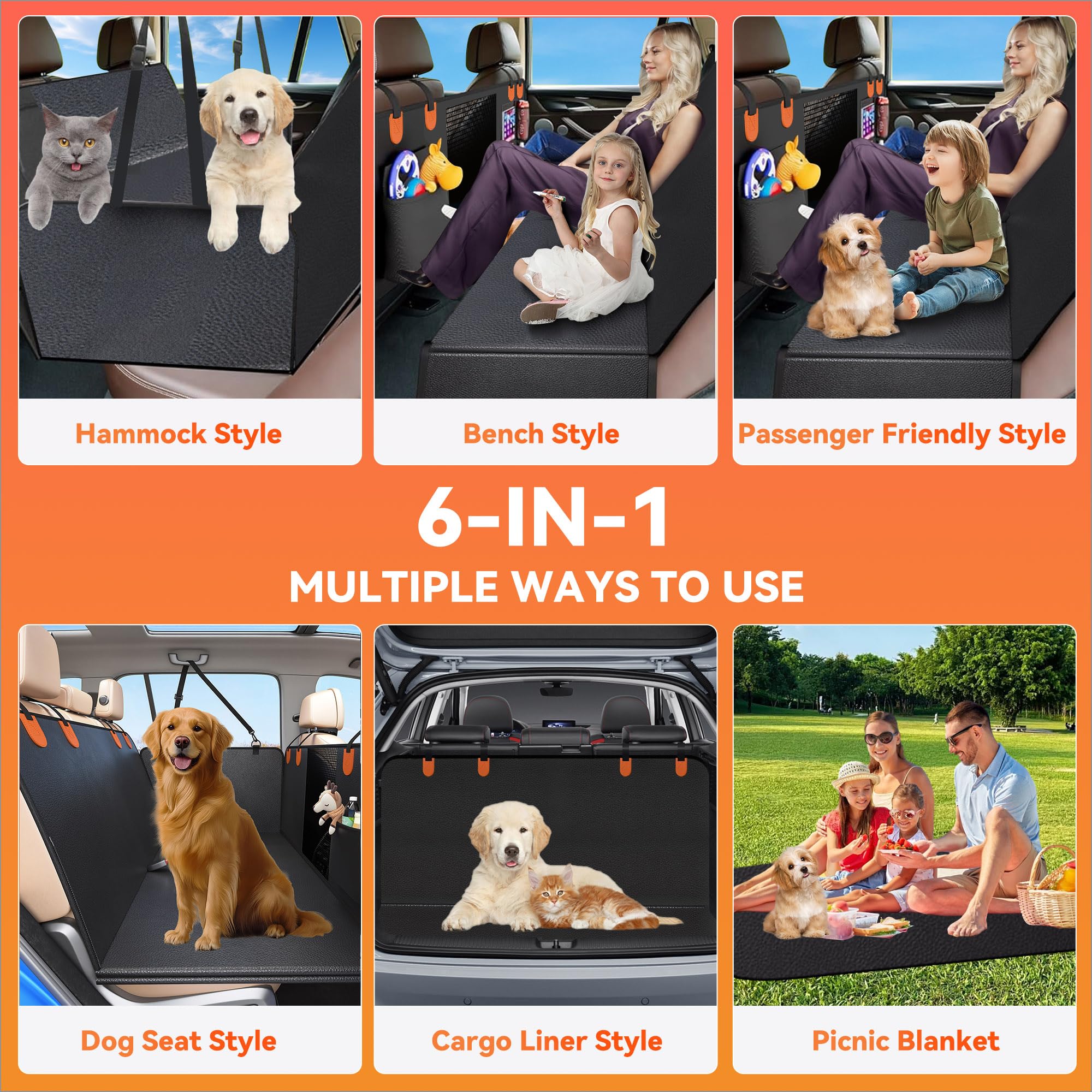 Hammock Style

Bench Style

Passenger Friendly Style

6-IN-1

MULTIPLE WAYS TO USE

Dog Seat Style

Cargo Liner Style

Picnic Blanket