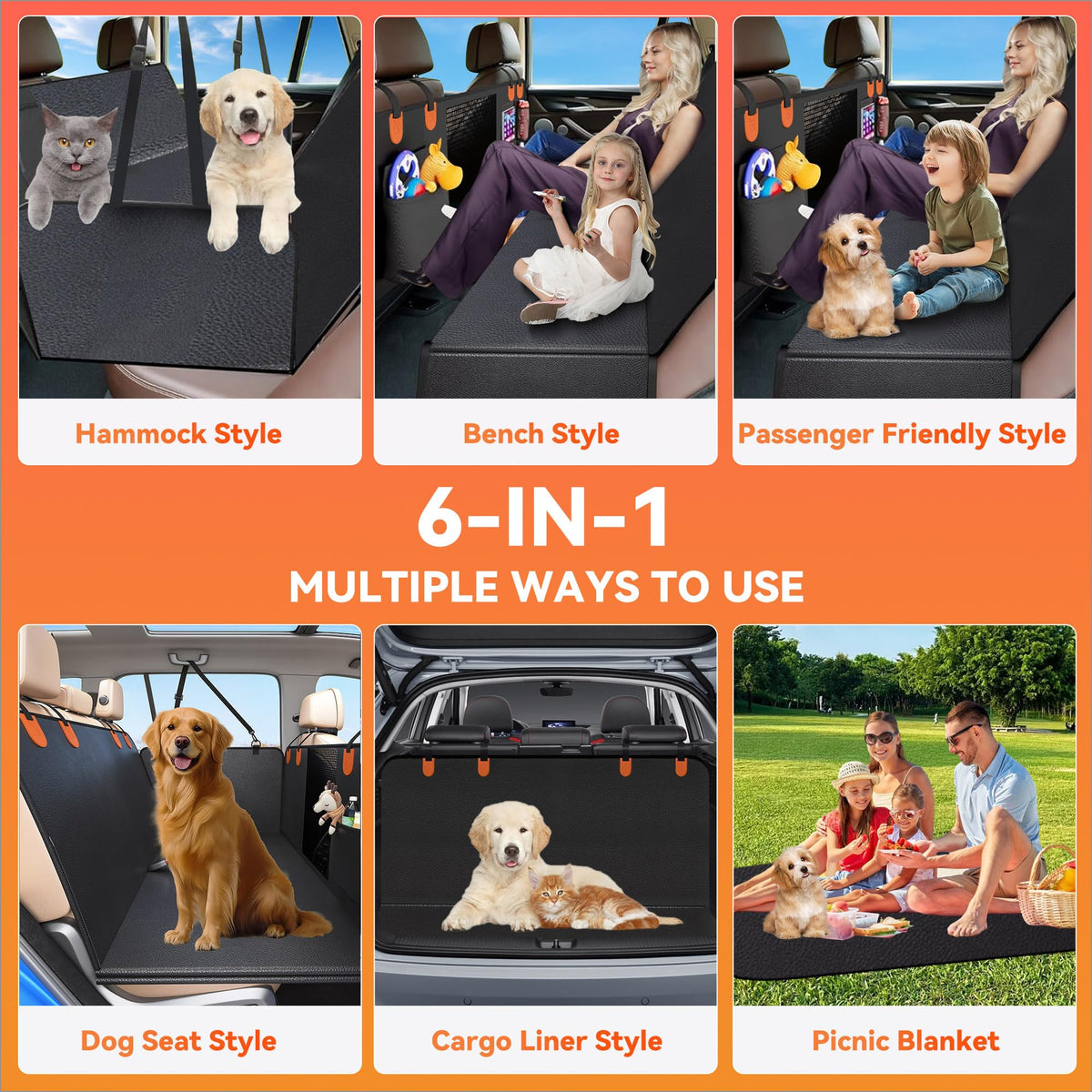 Hammock Style

Bench Style

Passenger Friendly Style

6-IN-1

MULTIPLE WAYS TO USE

Dog Seat Style

Cargo Liner Style

Picnic Blanket