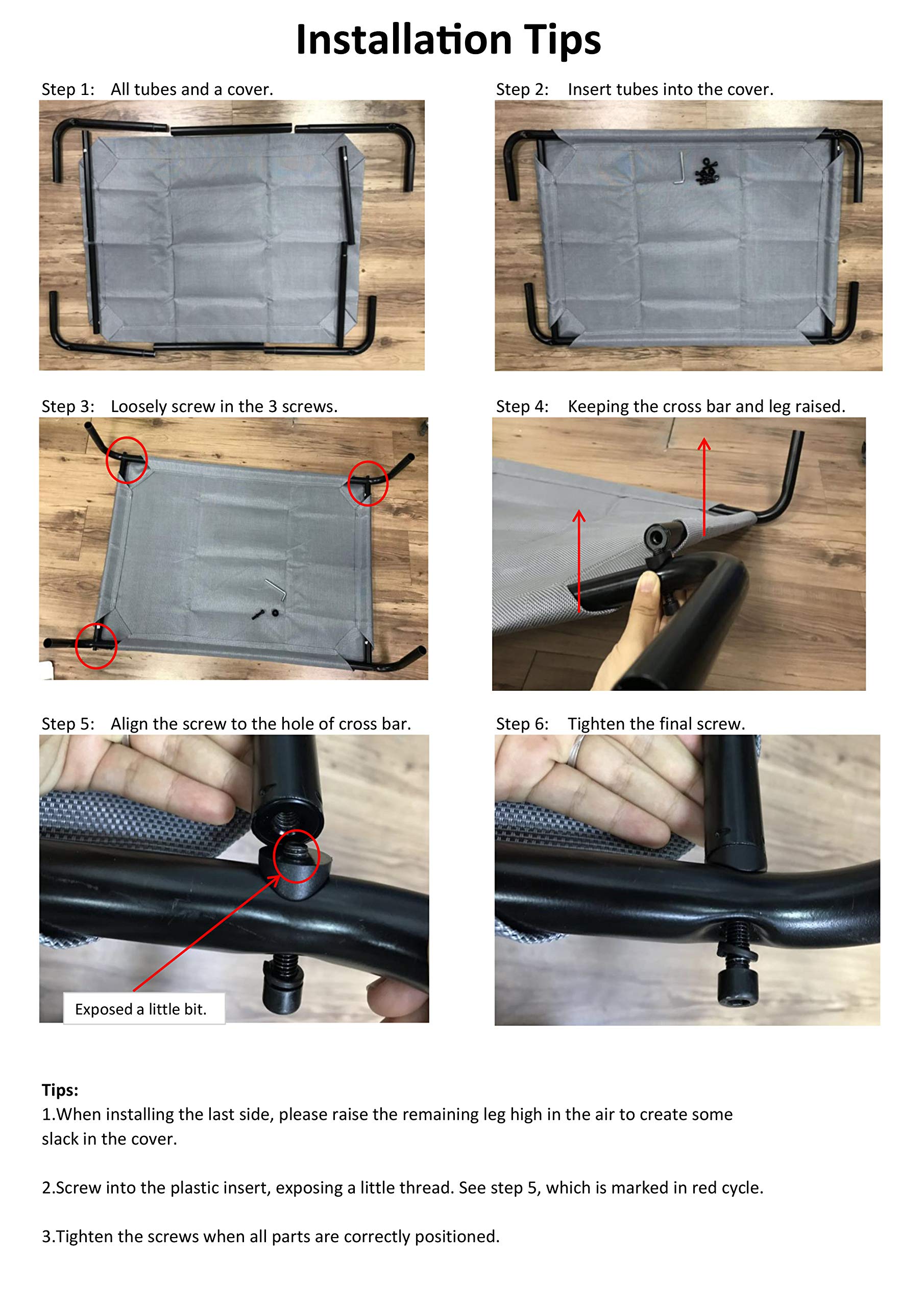 Installation Tips

Step 1: All tubes and a cover.

Step 2: Insert tubes into the cover.

Step 3: Loosely screw in the 3 screws.

Step 4: Keeping the cross bar and leg raised.

Step 5: Align the screw to the hole of cross bar.

Exposed a little bit.

Step 6: Tighten the final screw.

Tips:
1.When installing the last side, please raise the remaining leg high in the air to create some slack in the cover.

2.Screw into the plastic insert, exposing a little thread. See step 5, which is marked in red cycle.

3.Tighten the screws when all parts are correctly positioned.