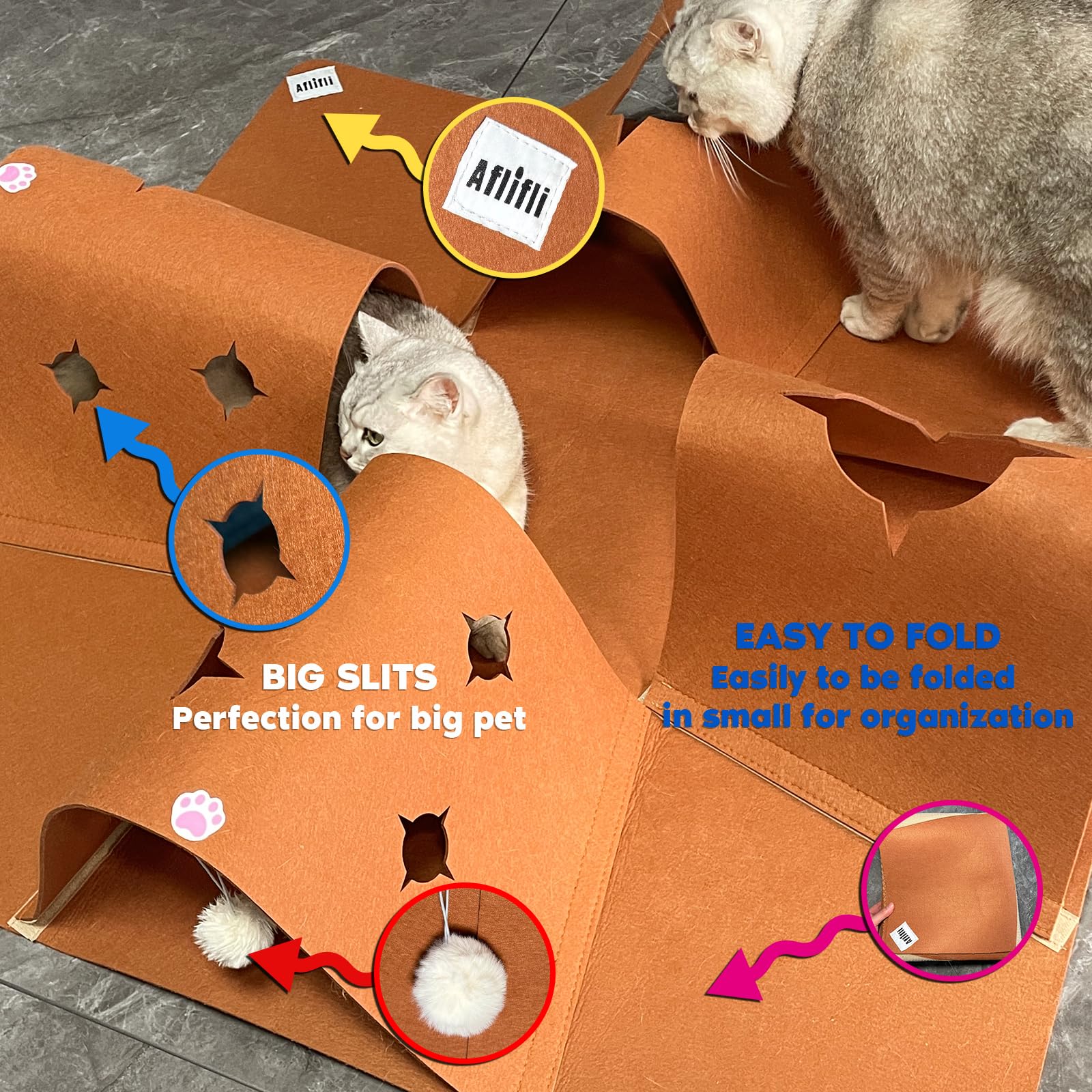 Aflifli

Aflifli

BIG SLITS
Perfection for big pet

EASY TO FOLD
Easily to be folded in small for organization

Aflifli