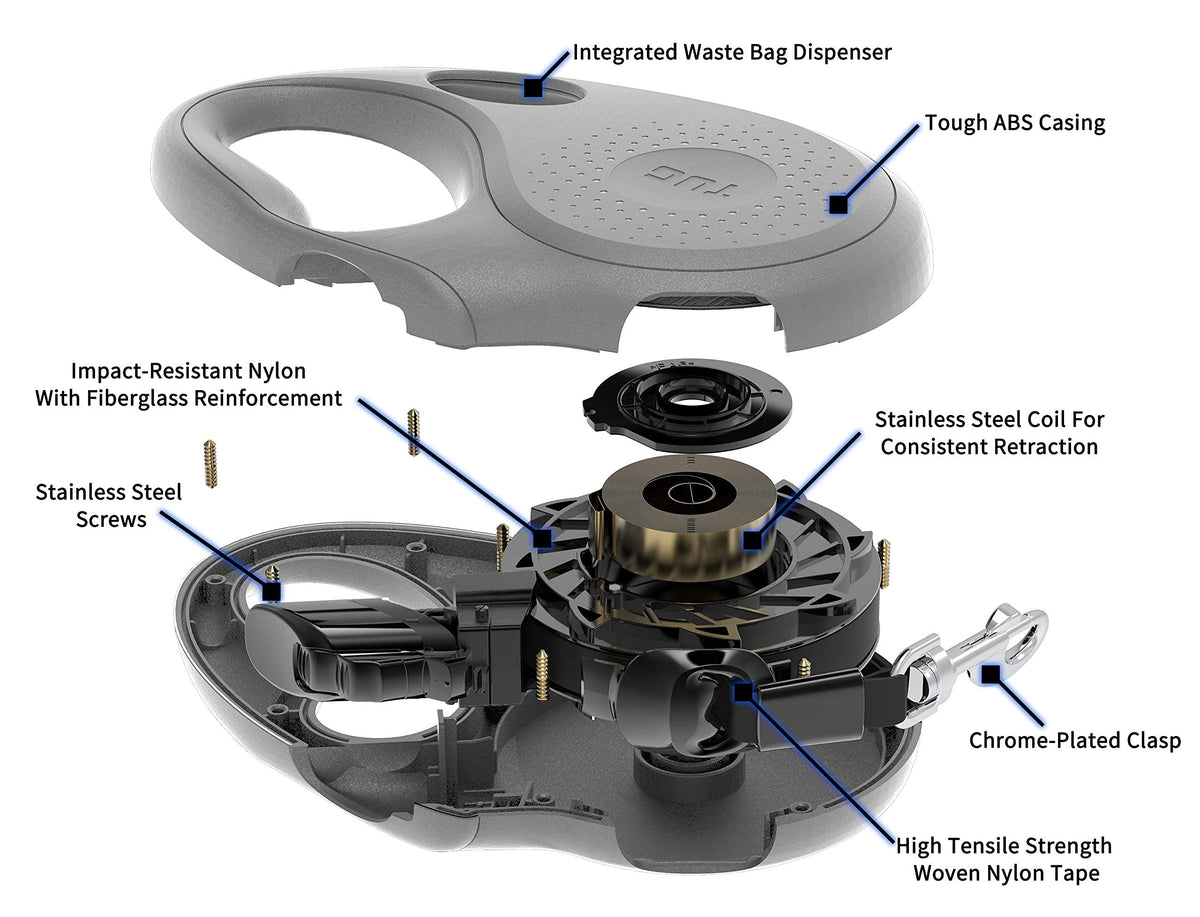 Integrated Waste Bag Dispenser

Tough ABS Casing

TUG

Impact-Resistant Nylon With Fiberglass Reinforcement

Stainless Steel Coil For Consistent Retraction

Stainless Steel Screws

Chrome-Plated Clasp

High Tensile Strength Woven Nylon Tape