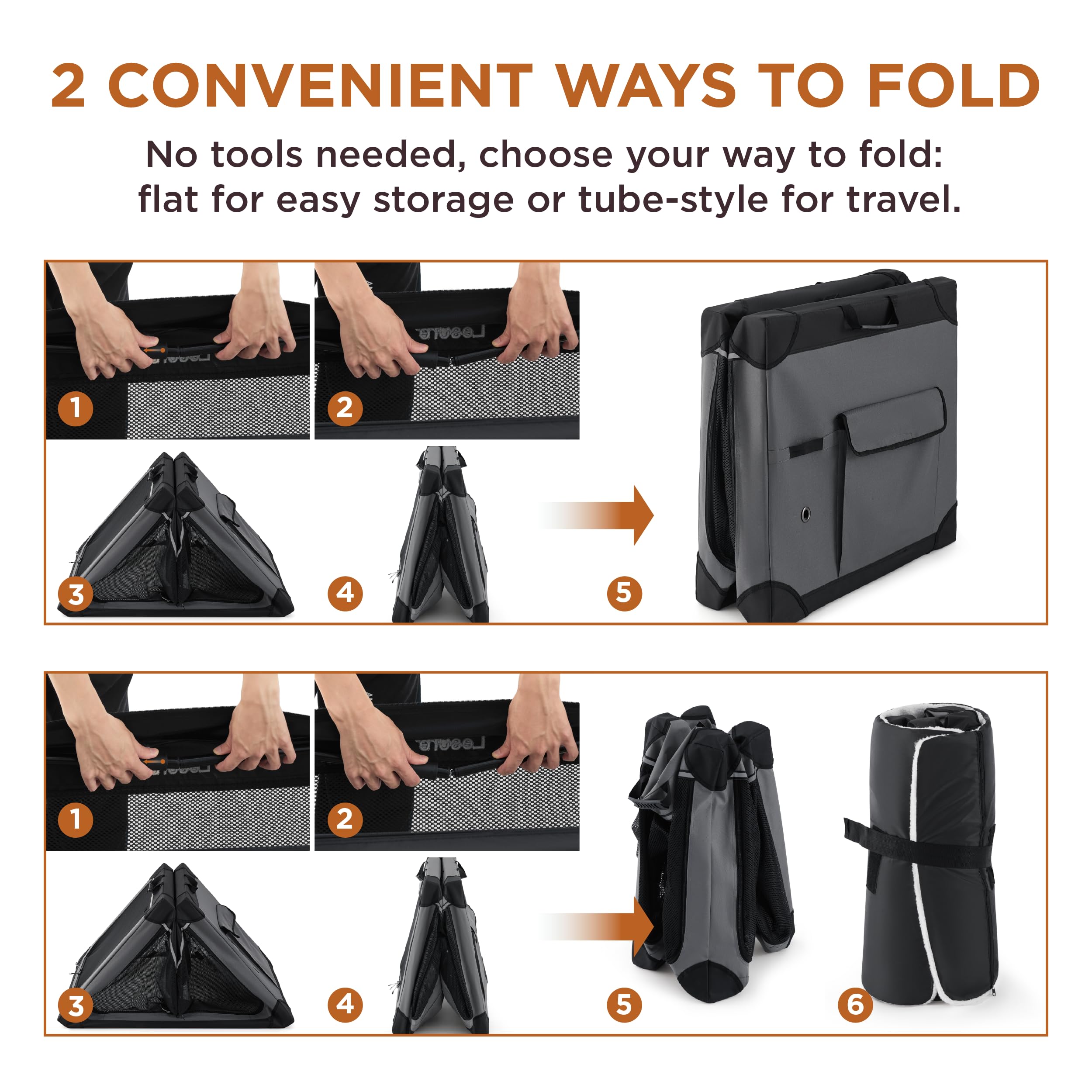 2 CONVENIENT WAYS TO FOLD

No tools needed, choose your way to fold: flat for easy storage or tube-style for travel.

1

2

3

4

5

1

2

3

4

5

6