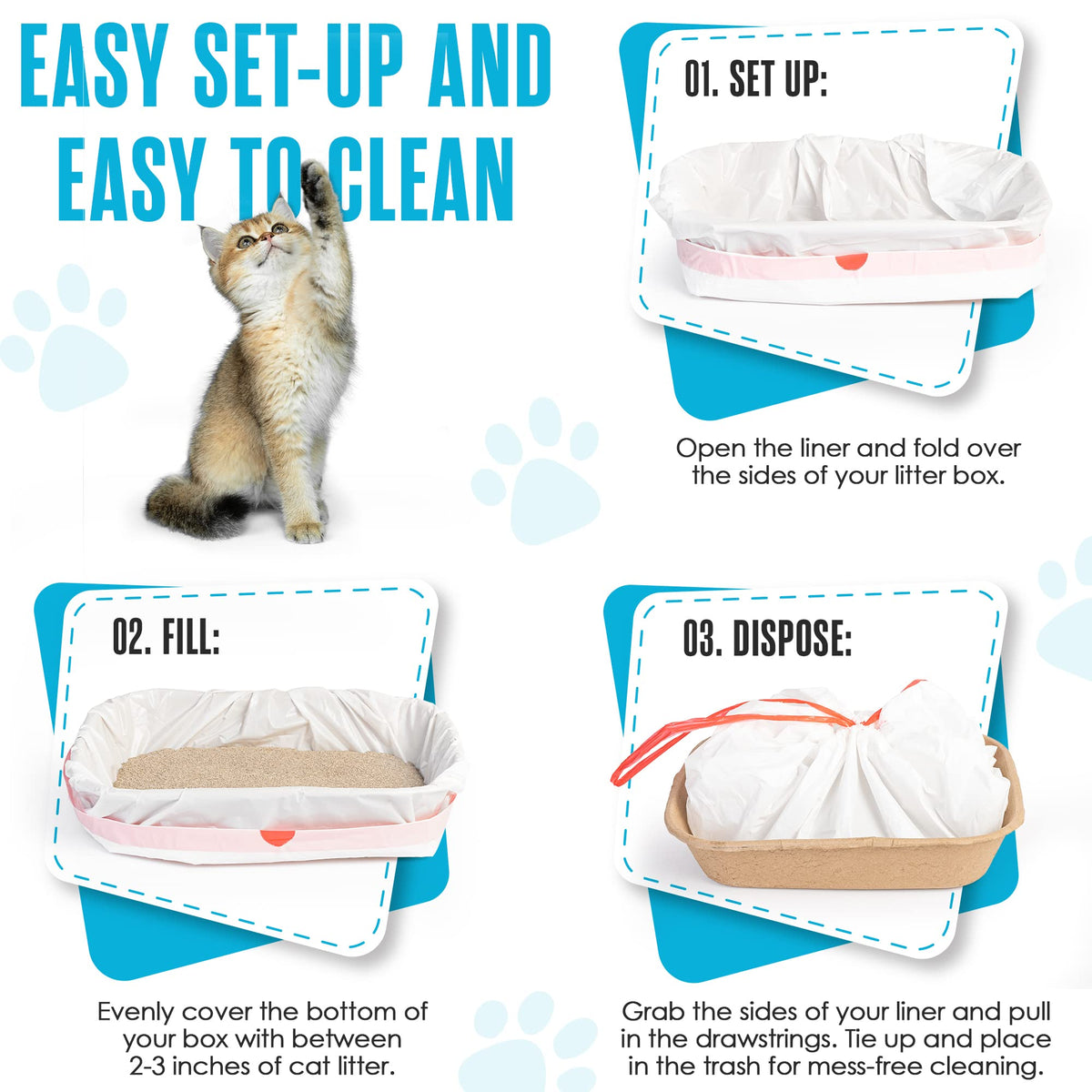 EASY SET-UP AND EASY TO CLEAN

01. SET UP:

Open the liner and fold over the sides of your litter box.

02. FILL:

Evenly cover the bottom of your box with between 2-3 inches of cat litter.

03. DISPOSE:

Grab the sides of your liner and pull in the drawstrings. Tie up and place in the trash for mess-free cleaning.