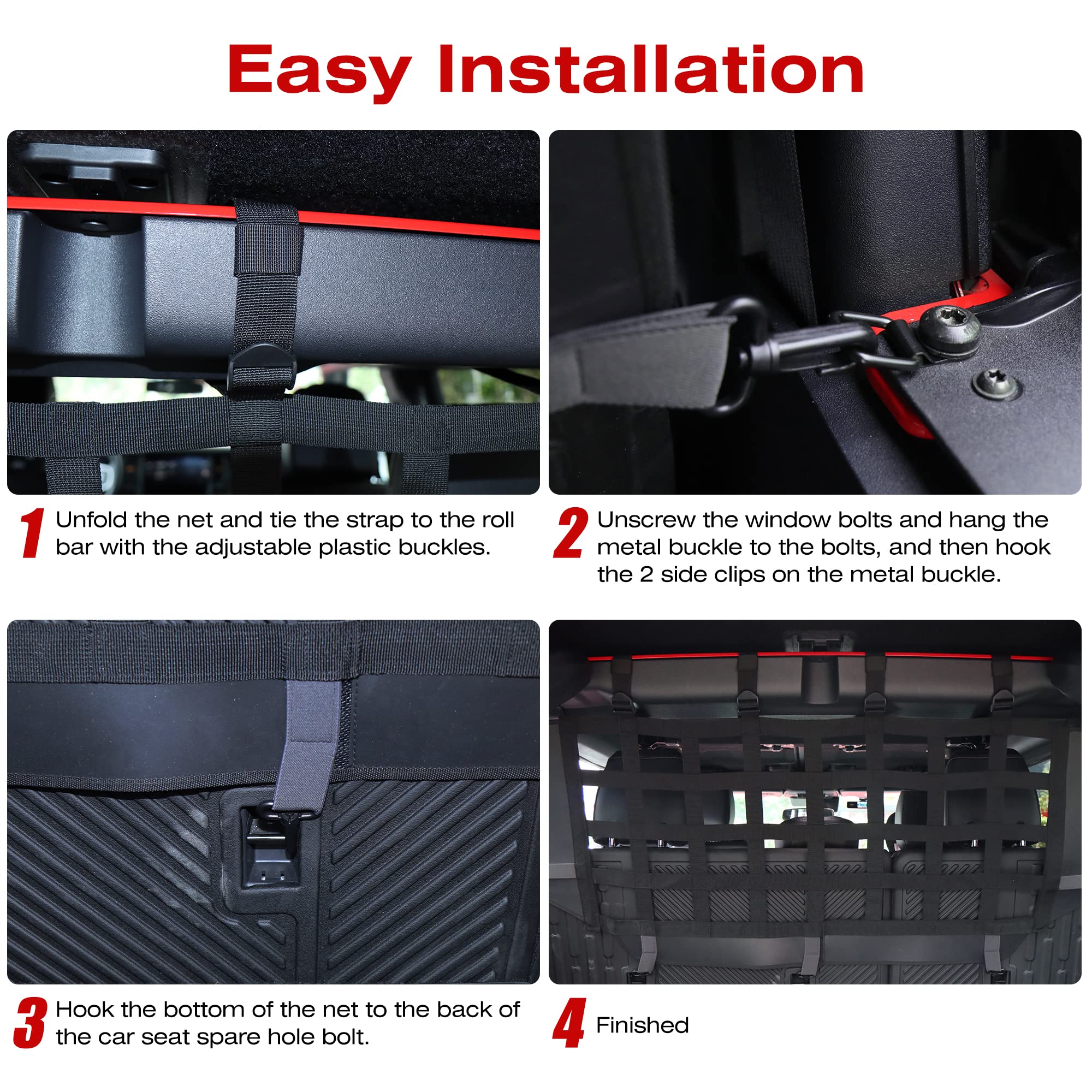 Easy Installation

1 Unfold the net and tie the strap to the roll bar with the adjustable plastic buckles.

2 Unscrew the window bolts and hang the metal buckle to the bolts, and then hook the 2 side clips on the metal buckle.

3 Hook the bottom of the net to the back of the car seat spare hole bolt.

4 Finished