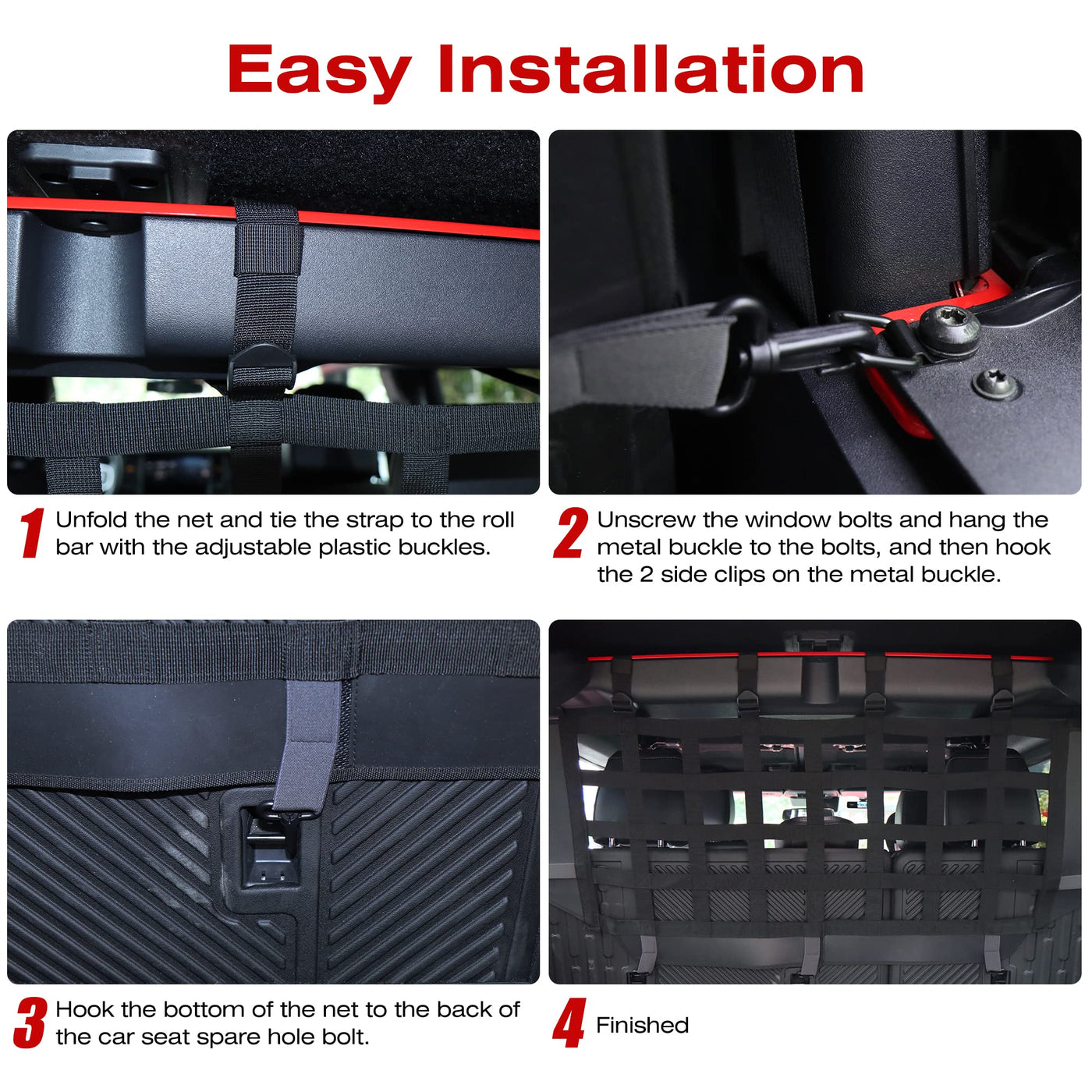 Easy Installation

1 Unfold the net and tie the strap to the roll bar with the adjustable plastic buckles.

2 Unscrew the window bolts and hang the metal buckle to the bolts, and then hook the 2 side clips on the metal buckle.

3 Hook the bottom of the net to the back of the car seat spare hole bolt.

4 Finished