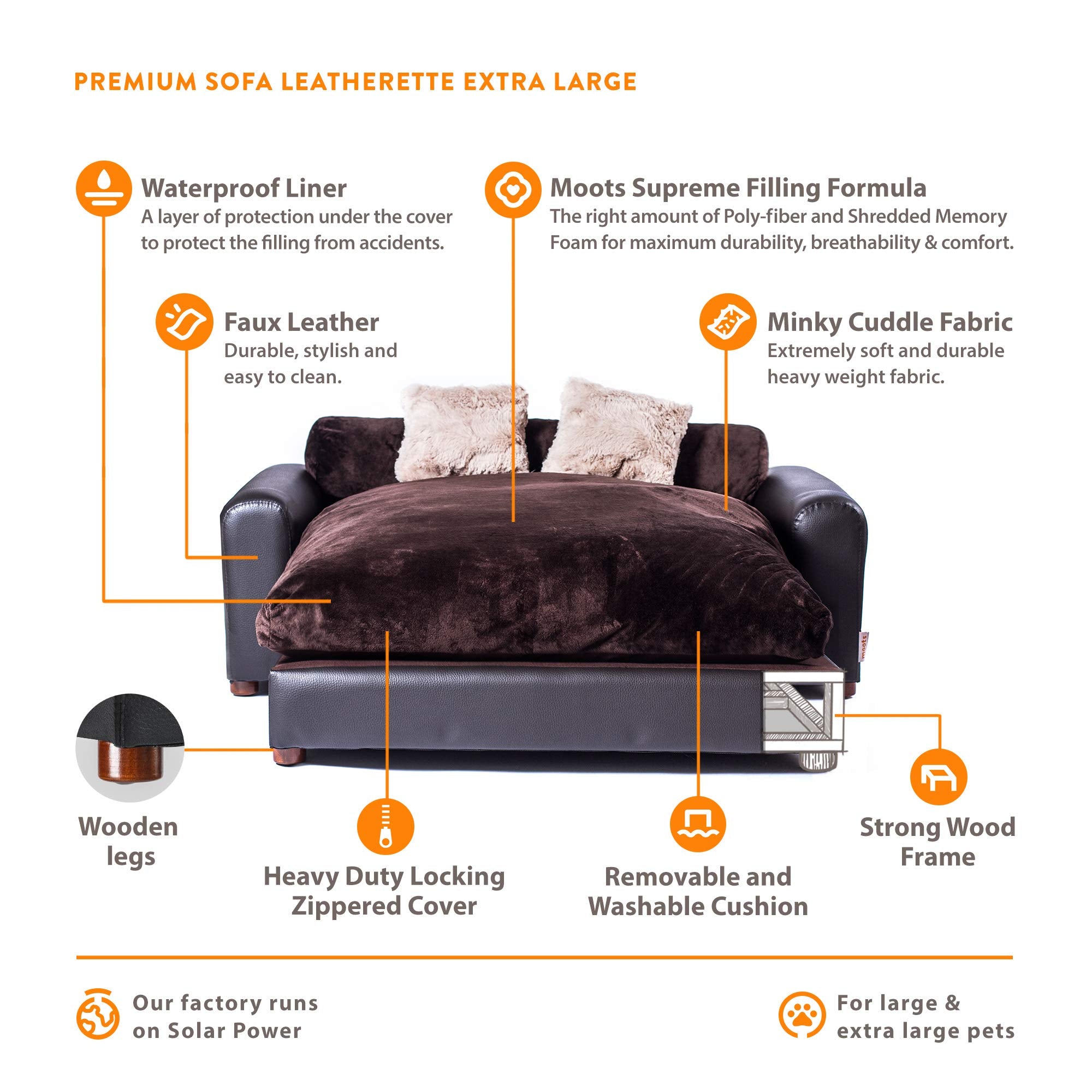 PREMIUM SOFA LEATHERETTE EXTRA LARGE

Waterproof Liner
A layer of protection under the cover to protect the filling from accidents.

Moots Supreme Filling Formula
The right amount of Poly-fiber and Shredded Memory Foam for maximum durability, breathability & comfort.

Faux Leather
Durable, stylish and easy to clean.

Minky Cuddle Fabric
Extremely soft and durable heavy weight fabric.

moots

Wooden legs

Heavy Duty Locking Zippered Cover

Removable and Washable Cushion

Strong Wood Frame

Our factory runs on Solar Power

For large & extra large pets