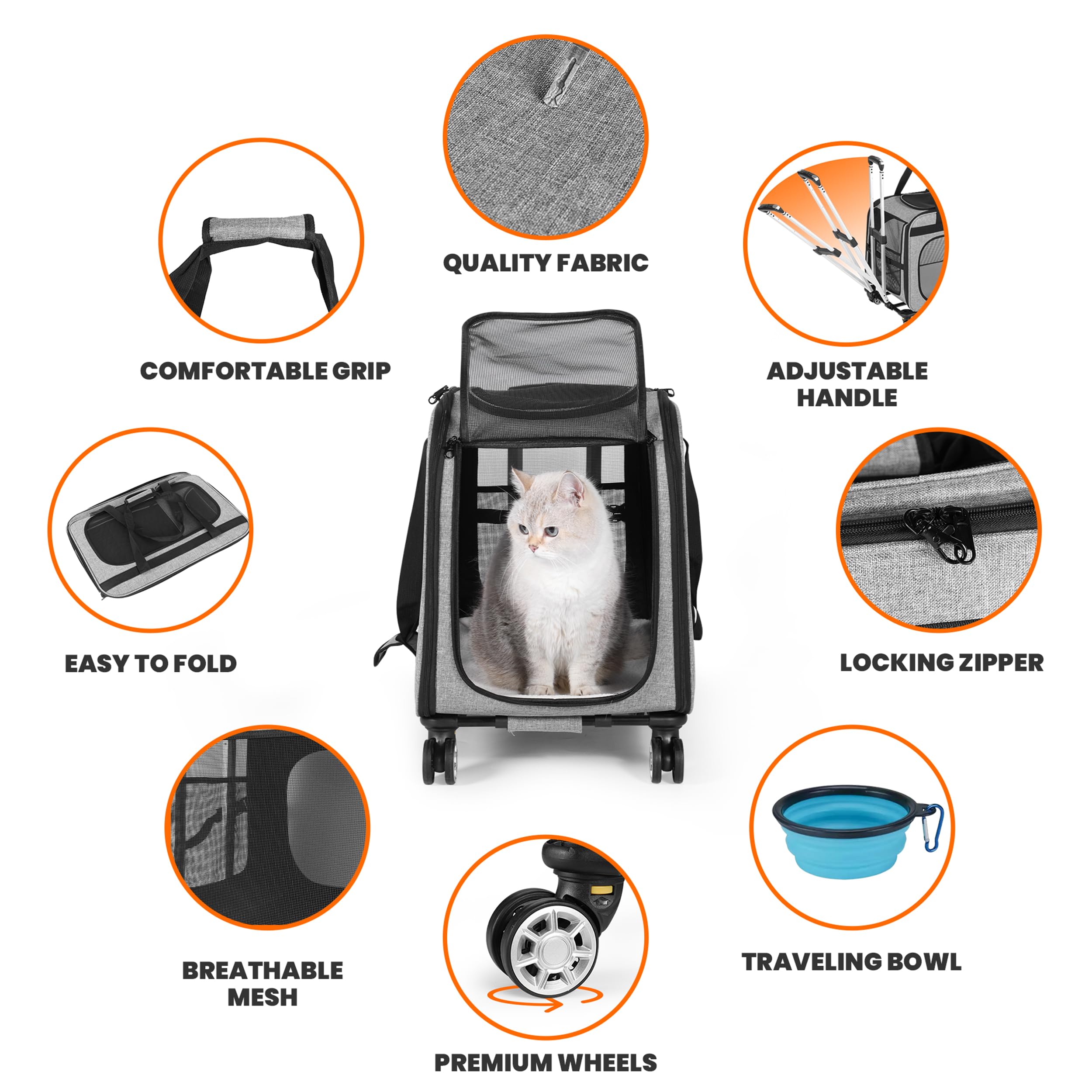 QUALITY FABRIC

COMFORTABLE GRIP

ADJUSTABLE HANDLE

EASY TO FOLD

LOCKING ZIPPER

BREATHABLE MESH

TRAVELING BOWL

PREMIUM WHEELS