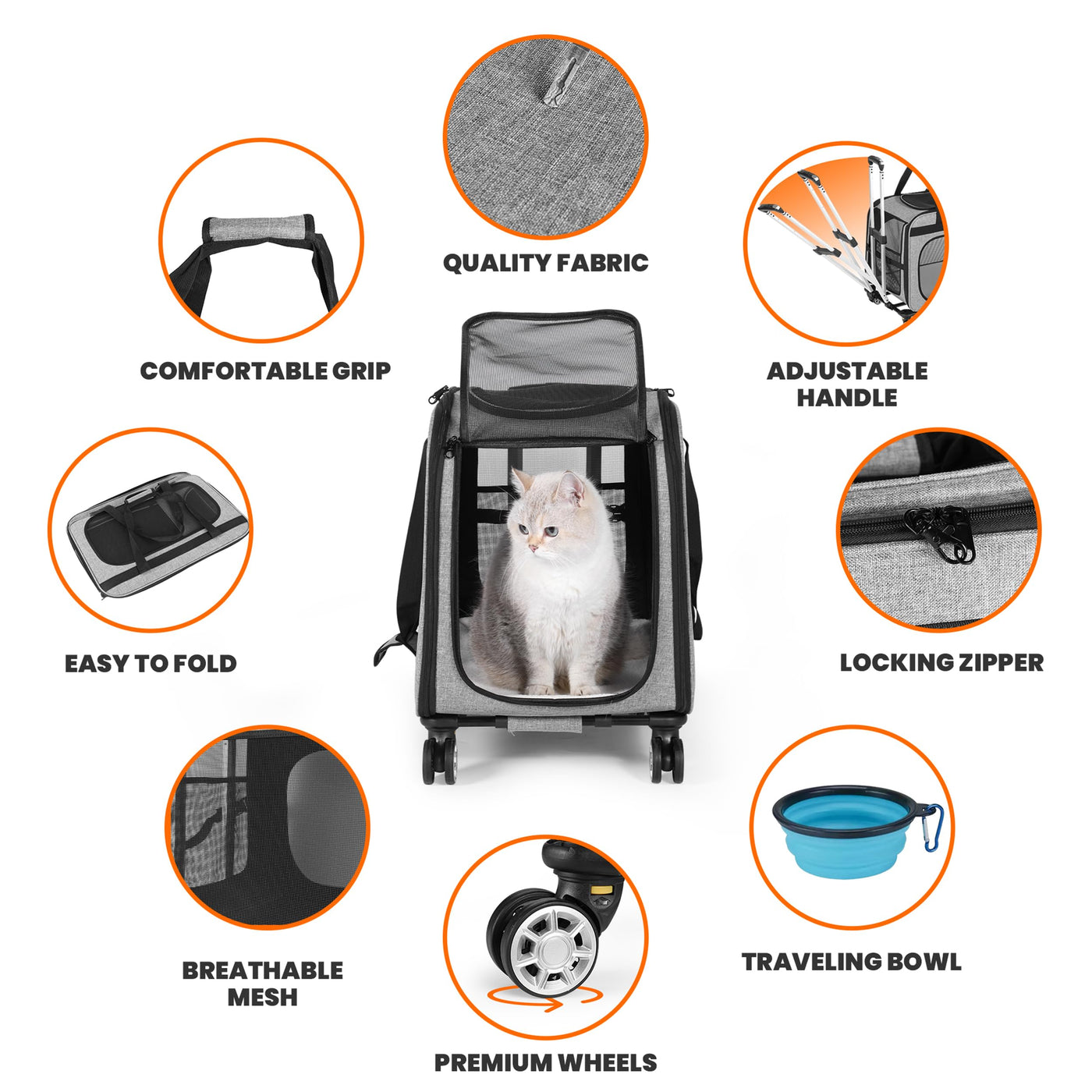 QUALITY FABRIC

COMFORTABLE GRIP

ADJUSTABLE HANDLE

EASY TO FOLD

LOCKING ZIPPER

BREATHABLE MESH

TRAVELING BOWL

PREMIUM WHEELS