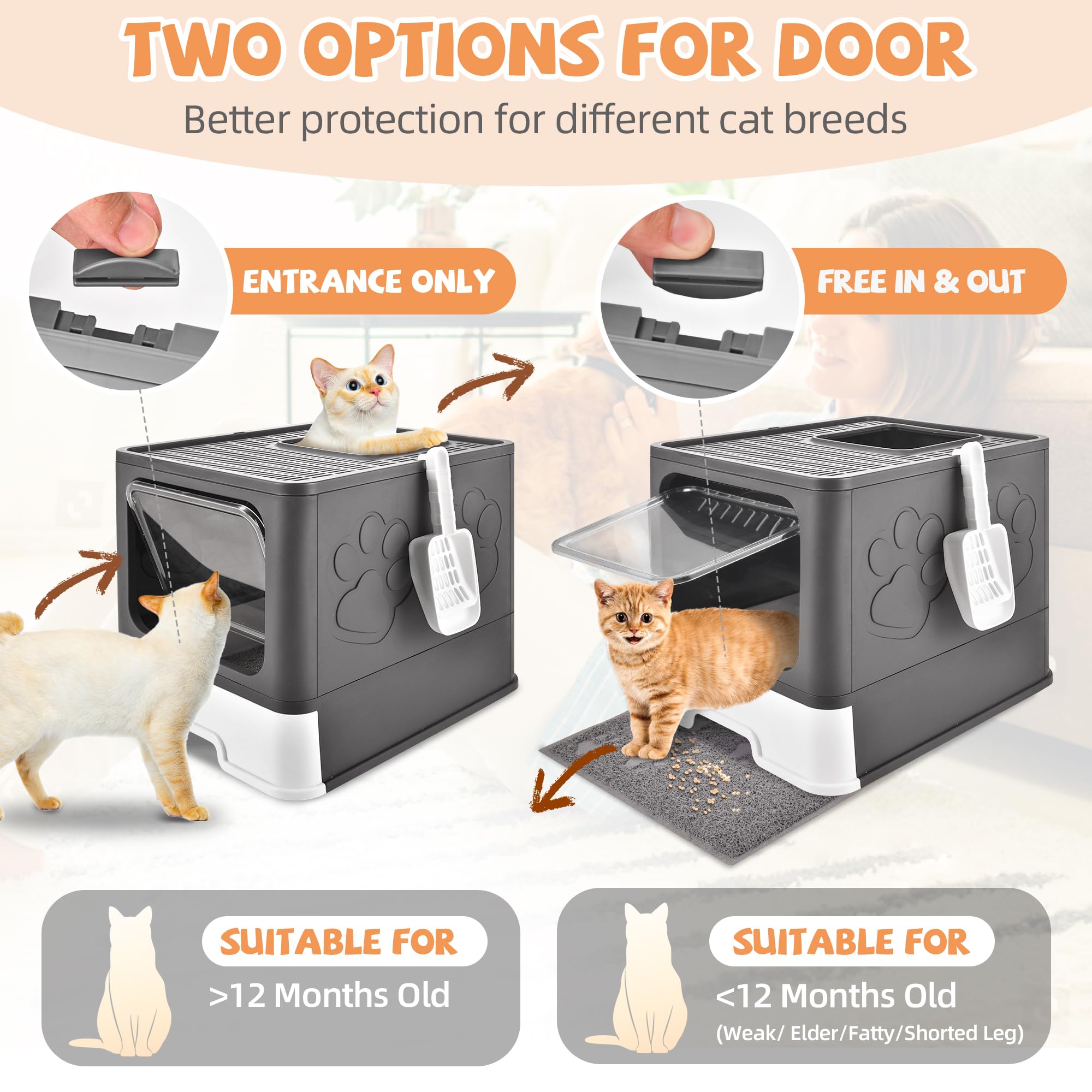 TWO OPTIONS FOR DOOR

Better protection for different cat breeds

ENTRANCE ONLY

FREE IN & OUT

SUITABLE FOR

>12 Months Old

SUITABLE FOR

<12 Months Old

(Weak/ Elder/Fatty/Shorted Leg)