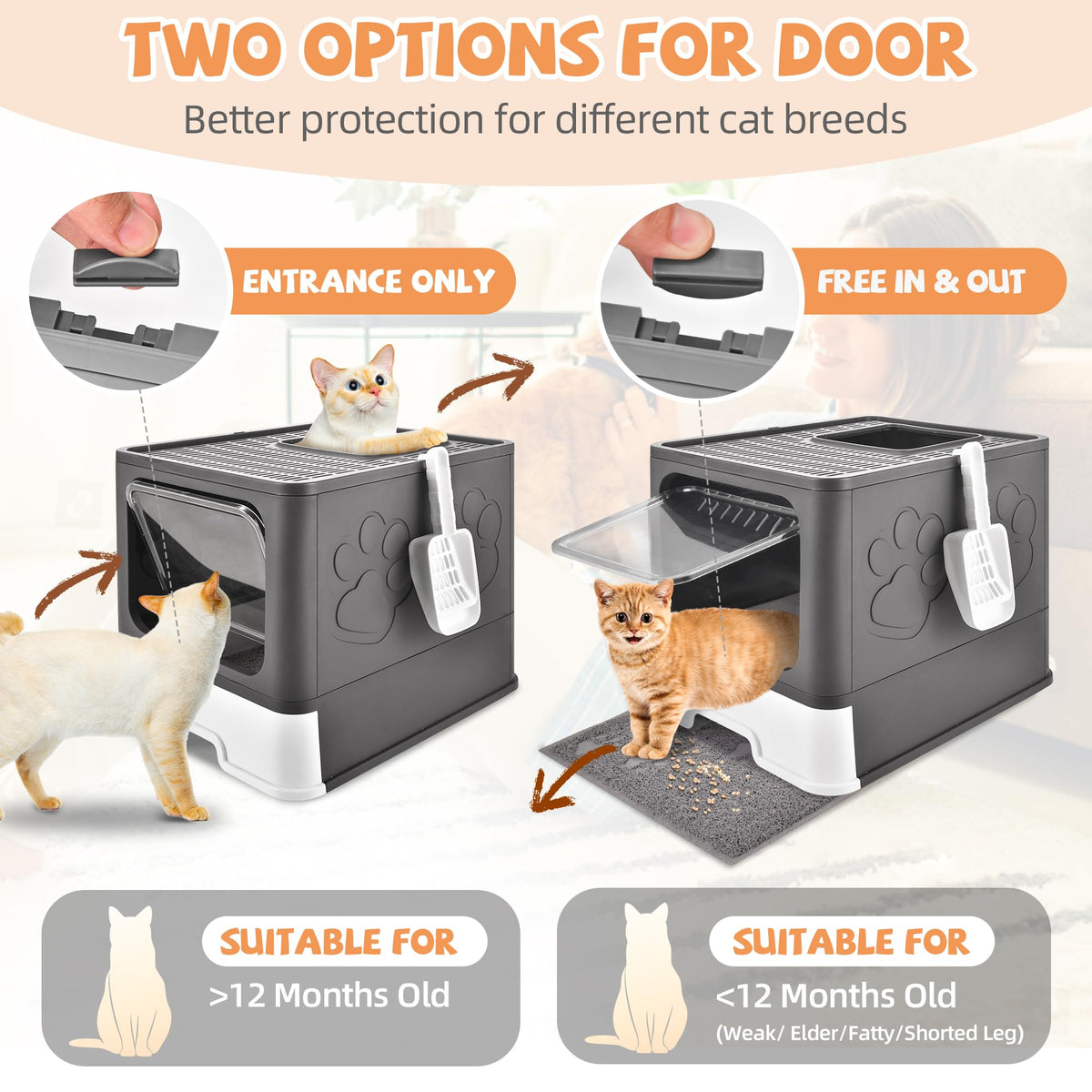 TWO OPTIONS FOR DOOR

Better protection for different cat breeds

ENTRANCE ONLY

FREE IN & OUT

SUITABLE FOR

>12 Months Old

SUITABLE FOR

<12 Months Old

(Weak/ Elder/Fatty/Shorted Leg)