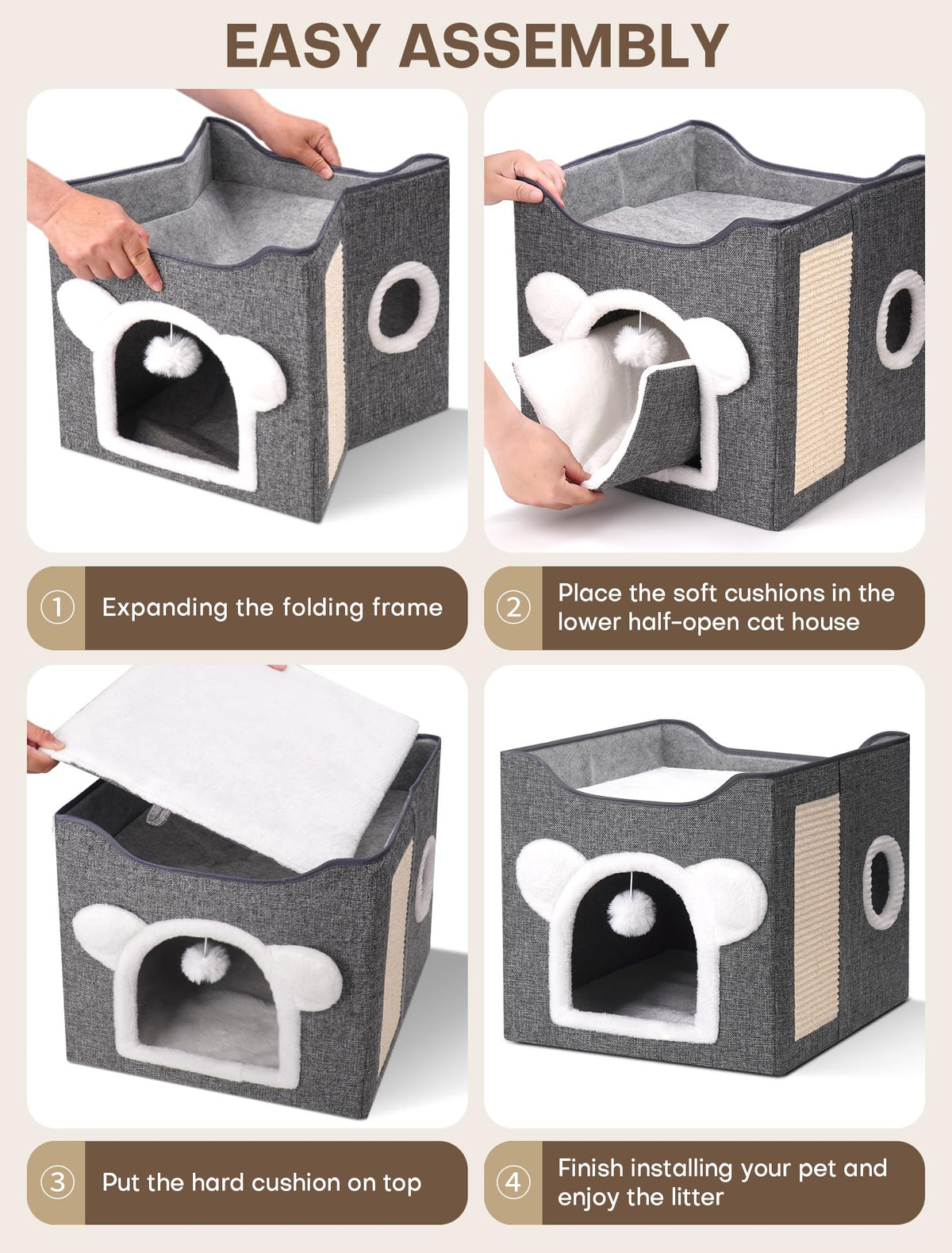 EASY ASSEMBLY

① Expanding the folding frame

② Place the soft cushions in the lower half-open cat house

③ Put the hard cushion on top

④ Finish installing your pet and enjoy the litter