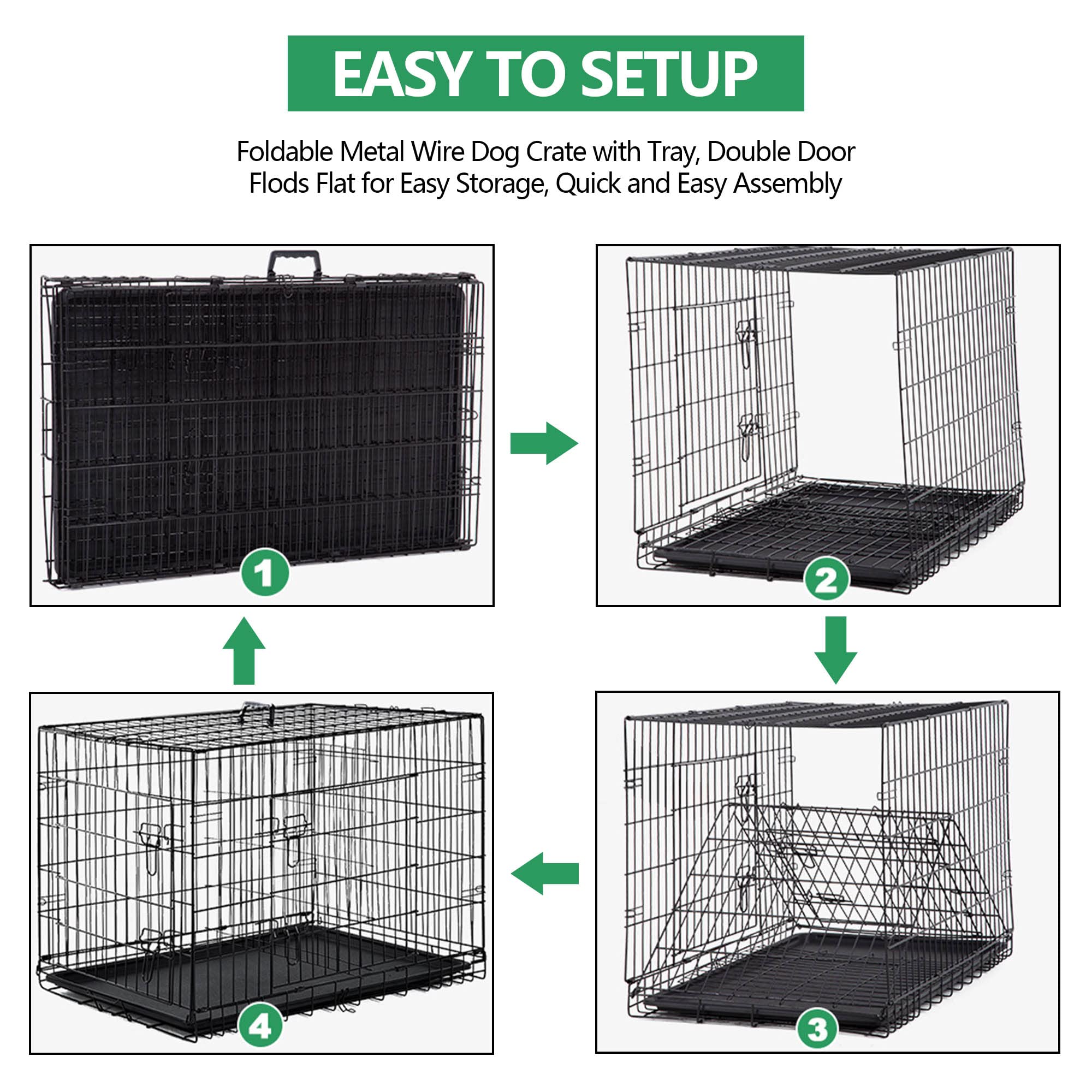 EASY TO SETUP

Foldable Metal Wire Dog Crate with Tray, Double Door Flods Flat for Easy Storage, Quick and Easy Assembly

1

2

3

4