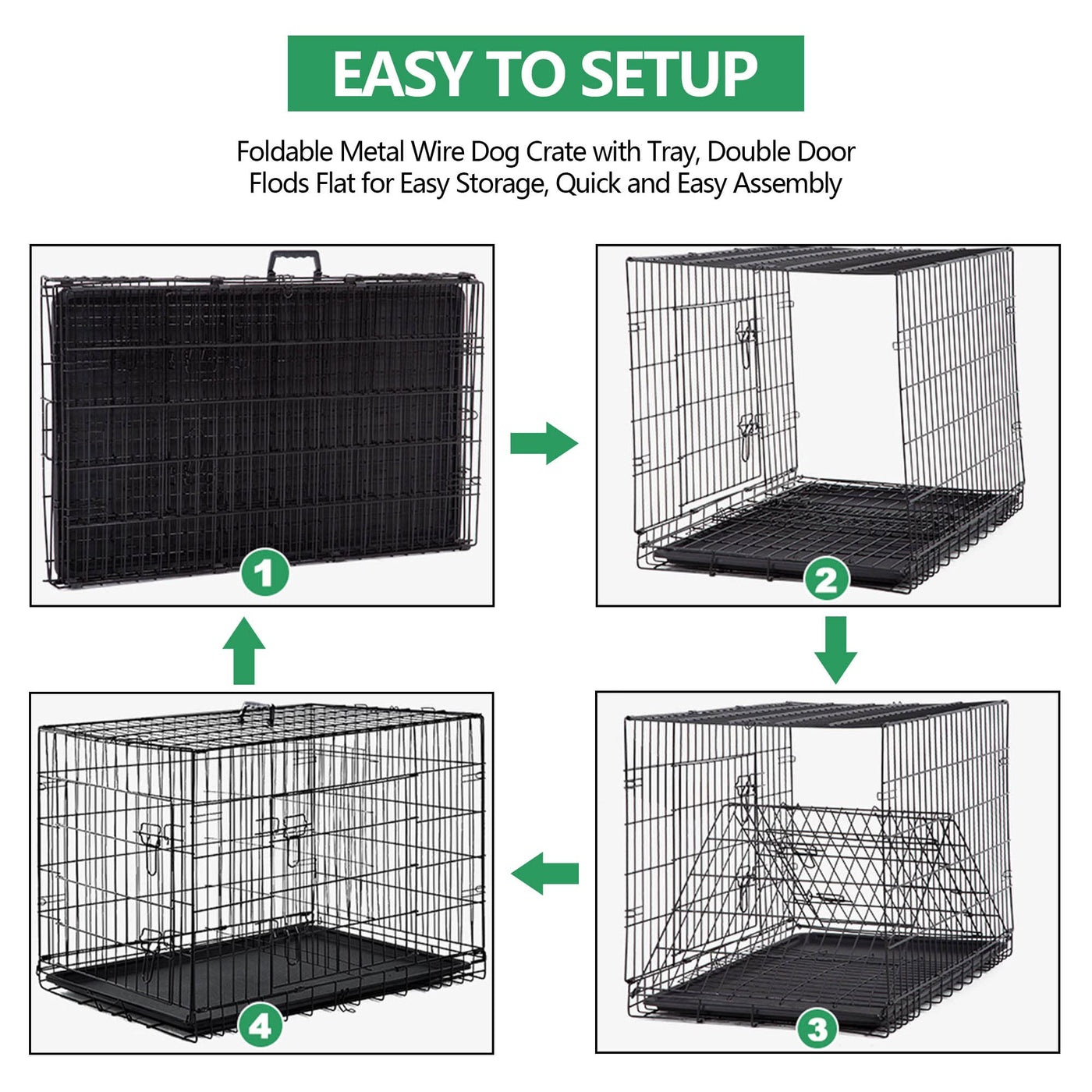 EASY TO SETUP

Foldable Metal Wire Dog Crate with Tray, Double Door Flods Flat for Easy Storage, Quick and Easy Assembly

1

2

3

4