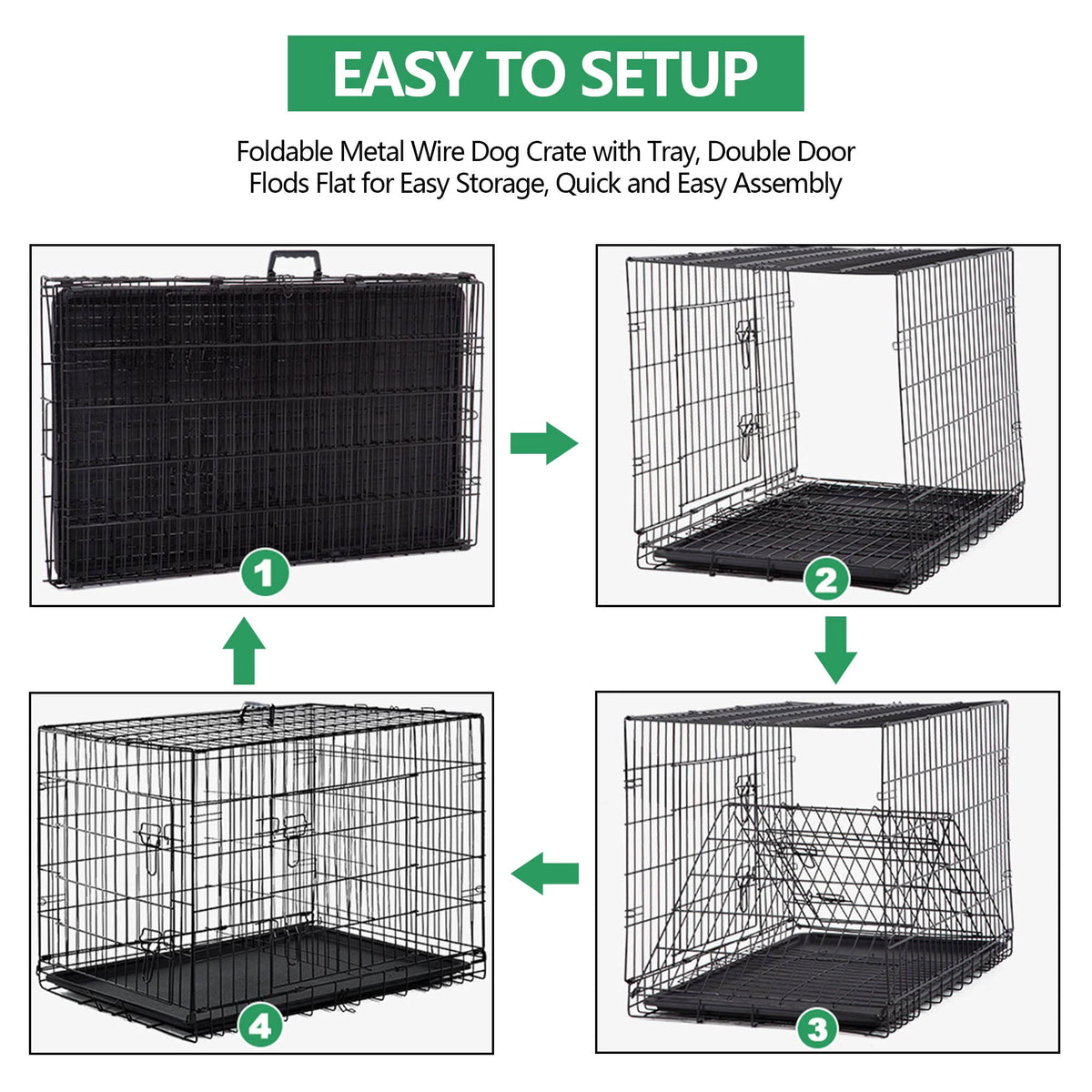 EASY TO SETUP

Foldable Metal Wire Dog Crate with Tray, Double Door Flods Flat for Easy Storage, Quick and Easy Assembly

1

2

4

3