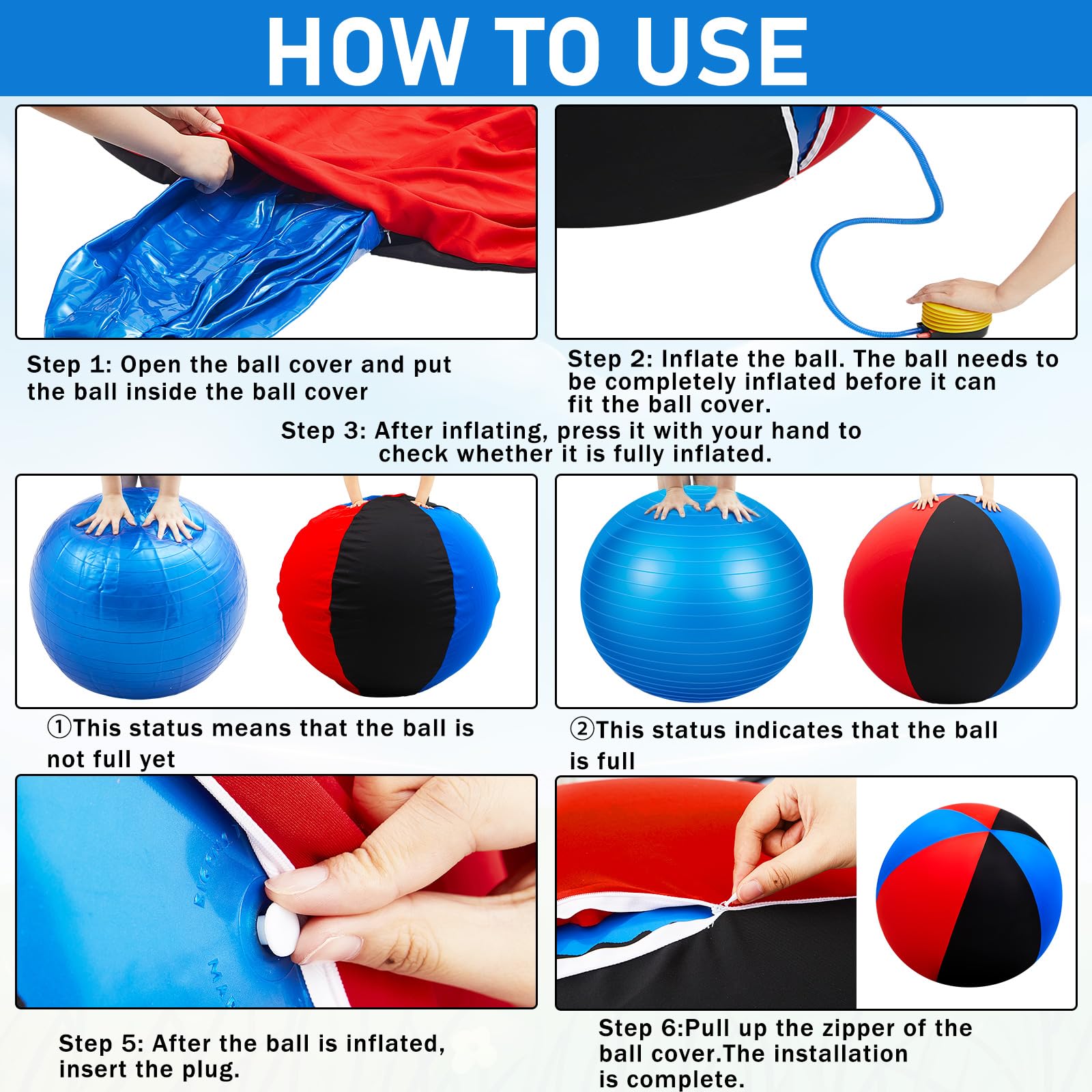 HOW TO USE

Step 1: Open the ball cover and put the ball inside the ball cover

Step 2: Inflate the ball. The ball needs to be completely inflated before it can fit the ball cover.

Step 3: After inflating, press it with your hand to check whether it is fully inflated.

①This status means that the ball is not full yet

②This status indicates that the ball is full

Step 5: After the ball is inflated, insert the plug.

Step 6:Pull up the zipper of the ball cover.The installation is complete.