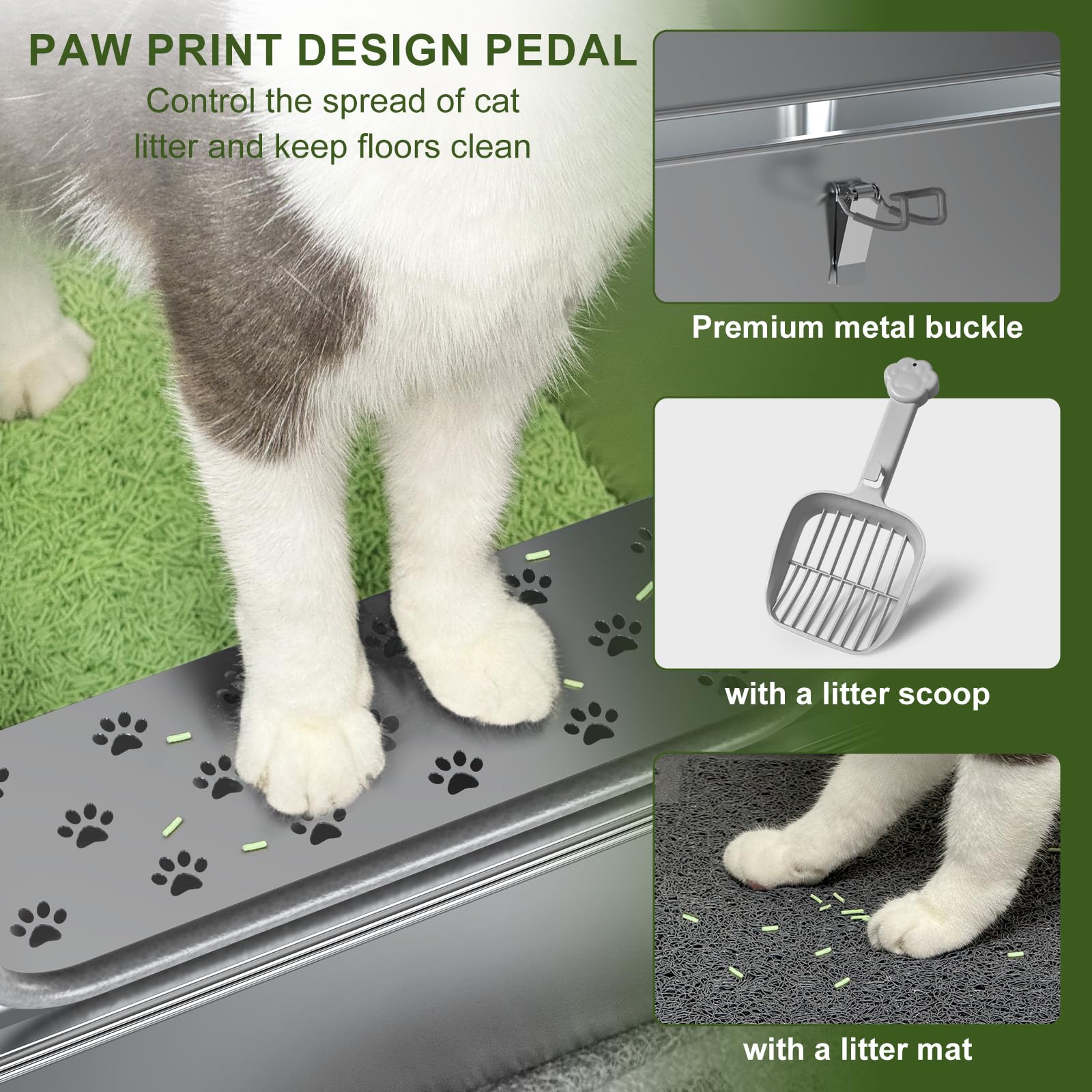 PAW PRINT DESIGN PEDAL
Control the spread of cat litter and keep floors clean

Premium metal buckle

with a litter scoop

with a litter mat