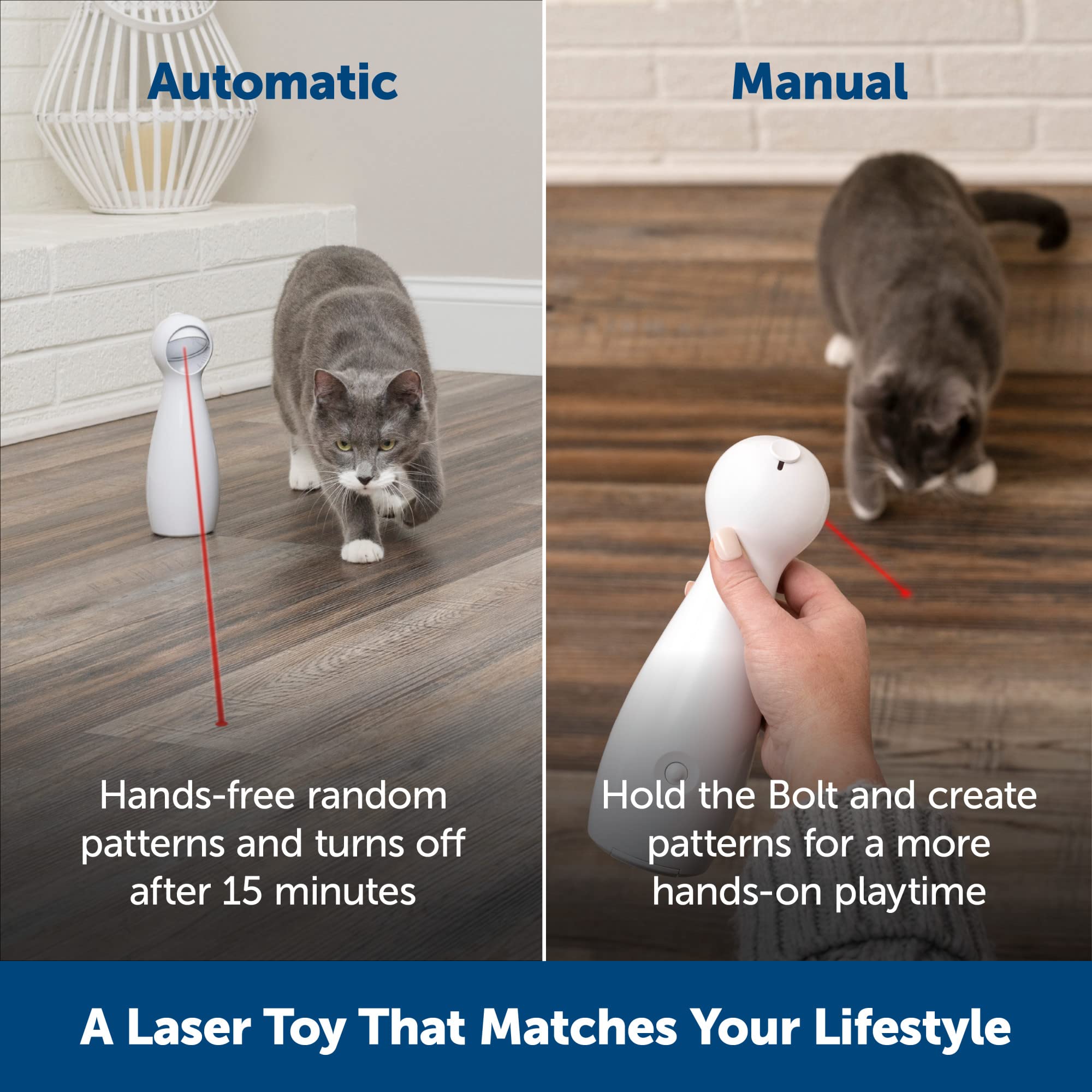 Automatic

Hands-free random patterns and turns off after 15 minutes

Manual

Hold the Bolt and create patterns for a more hands-on playtime

A Laser Toy That Matches Your Lifestyle