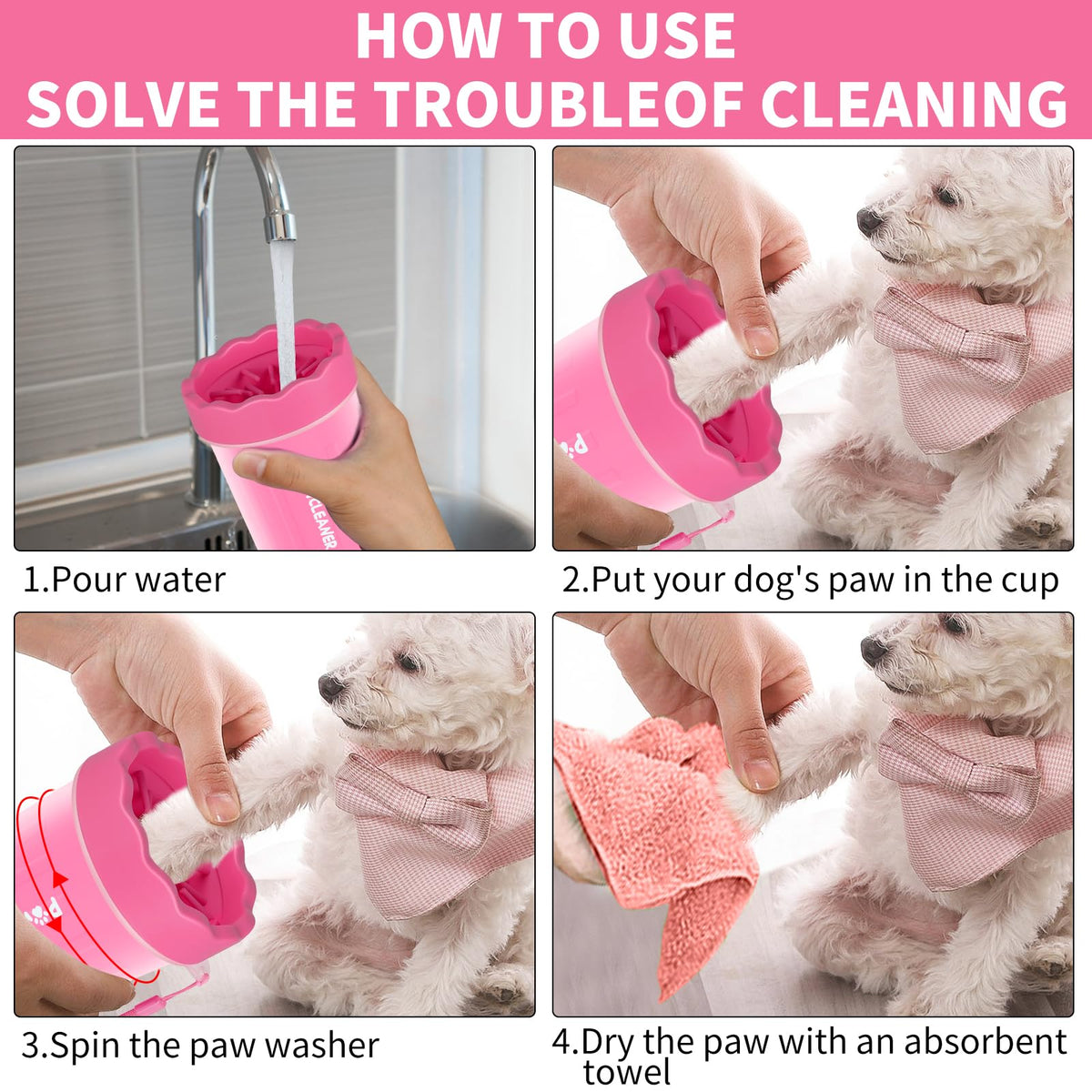 HOW TO USE
SOLVE THE TROUBLEOF CLEANING

CLEANER

1.Pour water

2.Put your dog's paw in the cup

3.Spin the paw washer

4.Dry the paw with an absorbent towel