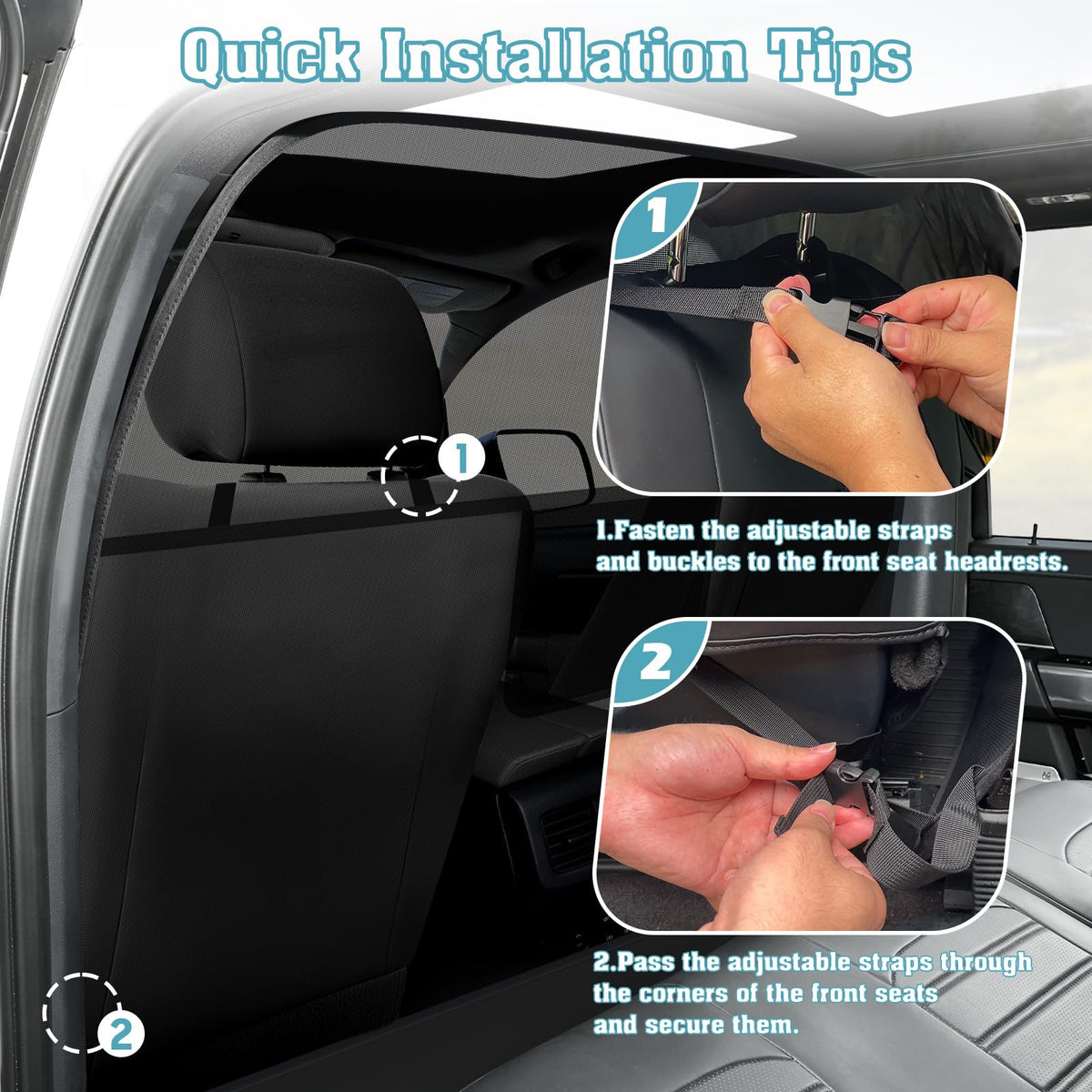 Quick Installation Tips

1

1

1.Fasten the adjustable straps and buckles to the front seat headrests.

2

2.Pass the adjustable straps through the corners of the front seats and secure them.

2