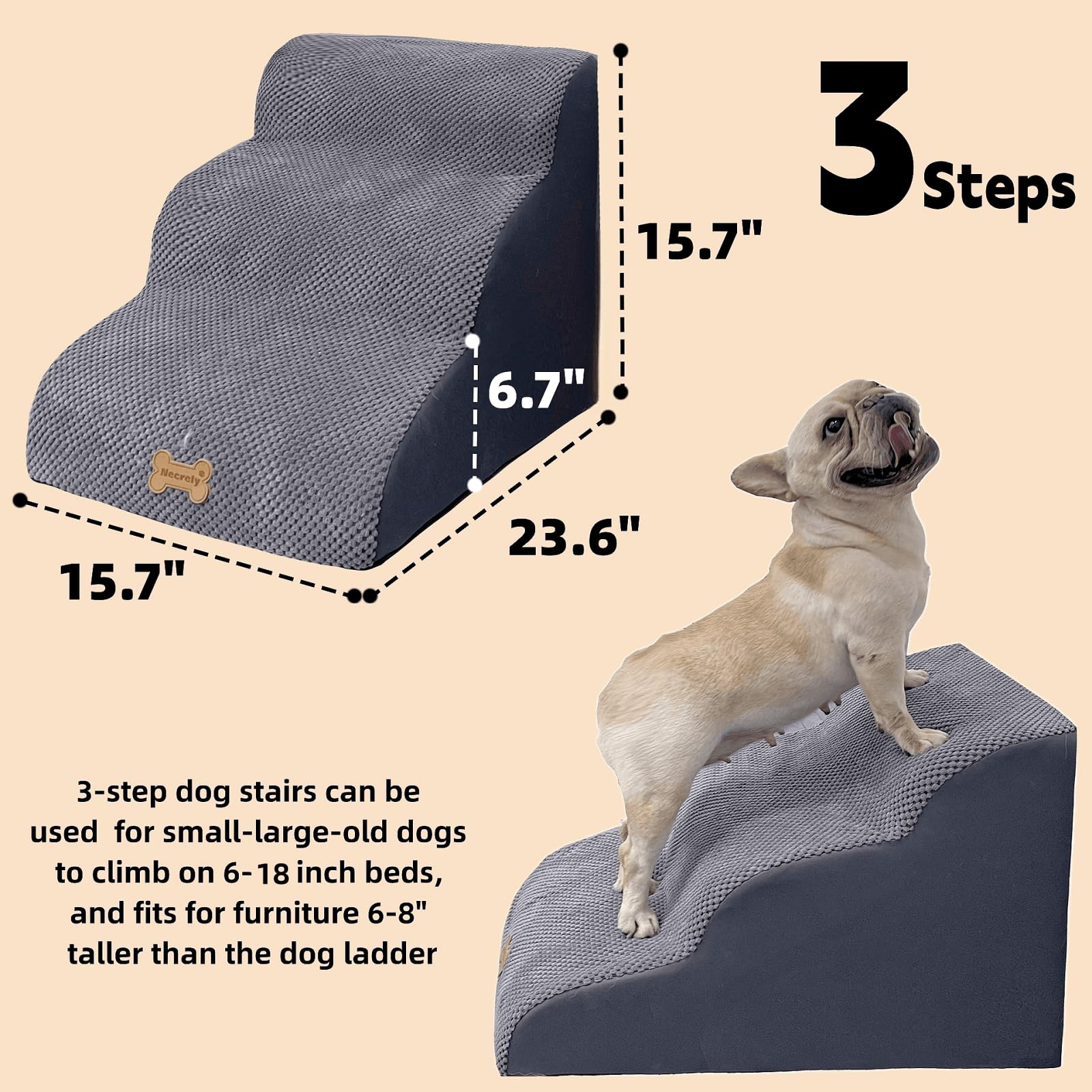 3 Steps

15.7"

6.7"

Necrely

23.6"

15.7"

3-step dog stairs can be used for small-large-old dogs to climb on 6-18 inch beds, and fits for furniture 6-8" taller than the dog ladder