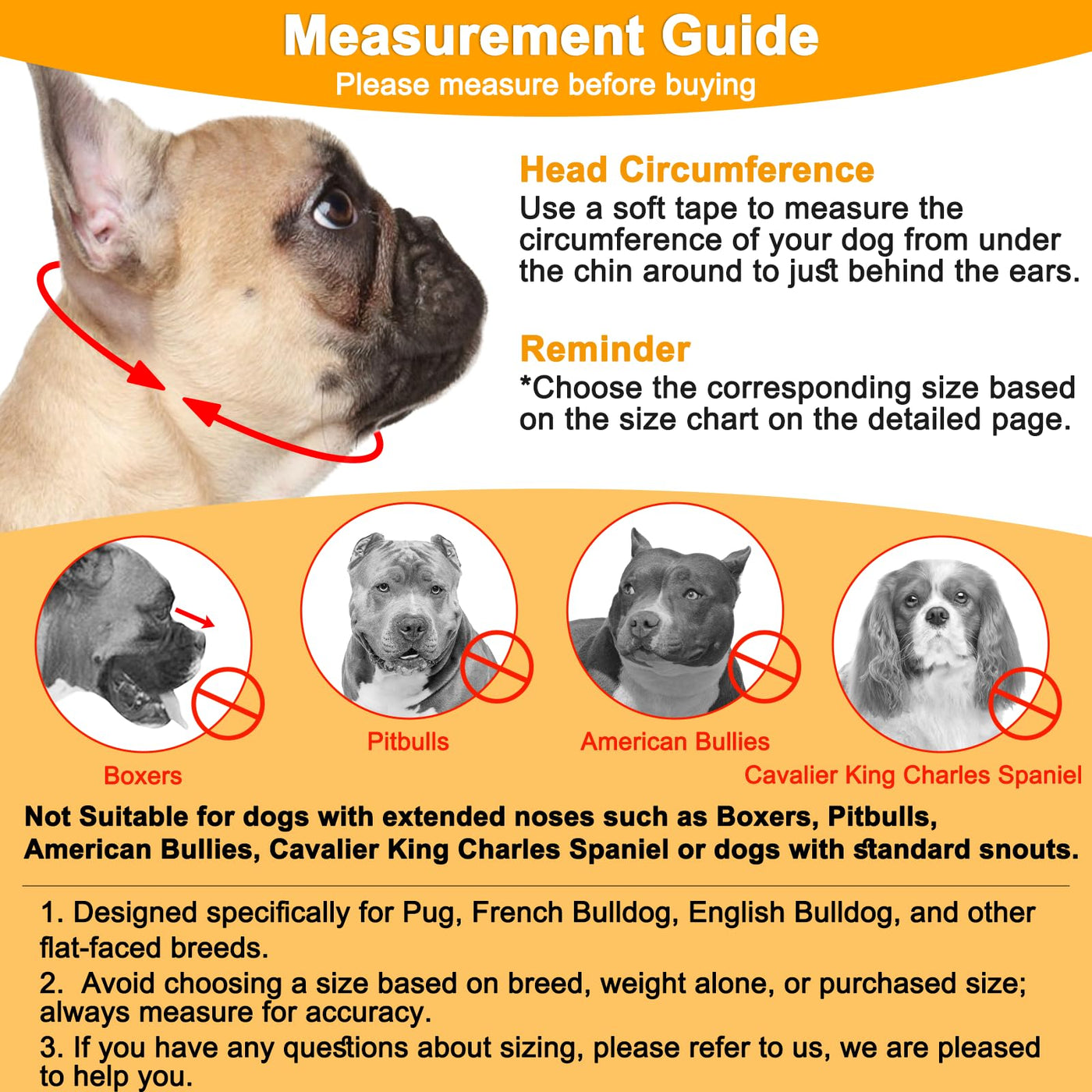 Measurement Guide
Please measure before buying

Head Circumference
Use a soft tape to measure the circumference of your dog from under the chin around to just behind the ears.

Reminder
*Choose the corresponding size based on the size chart on the detailed page.

Boxers

Pitbulls

American Bullies

Cavalier King Charles Spaniel

Not Suitable for dogs with extended noses such as Boxers, Pitbulls, American Bullies, Cavalier King Charles Spaniel or dogs with standard snouts.

1. Designed specifically for Pug, French Bulldog, English Bulldog, and other flat-faced breeds.
2. Avoid choosing a size based on breed, weight alone, or purchased size; always measure for accuracy.
3. If you have any questions about sizing, please refer to us, we are pleased to help you.