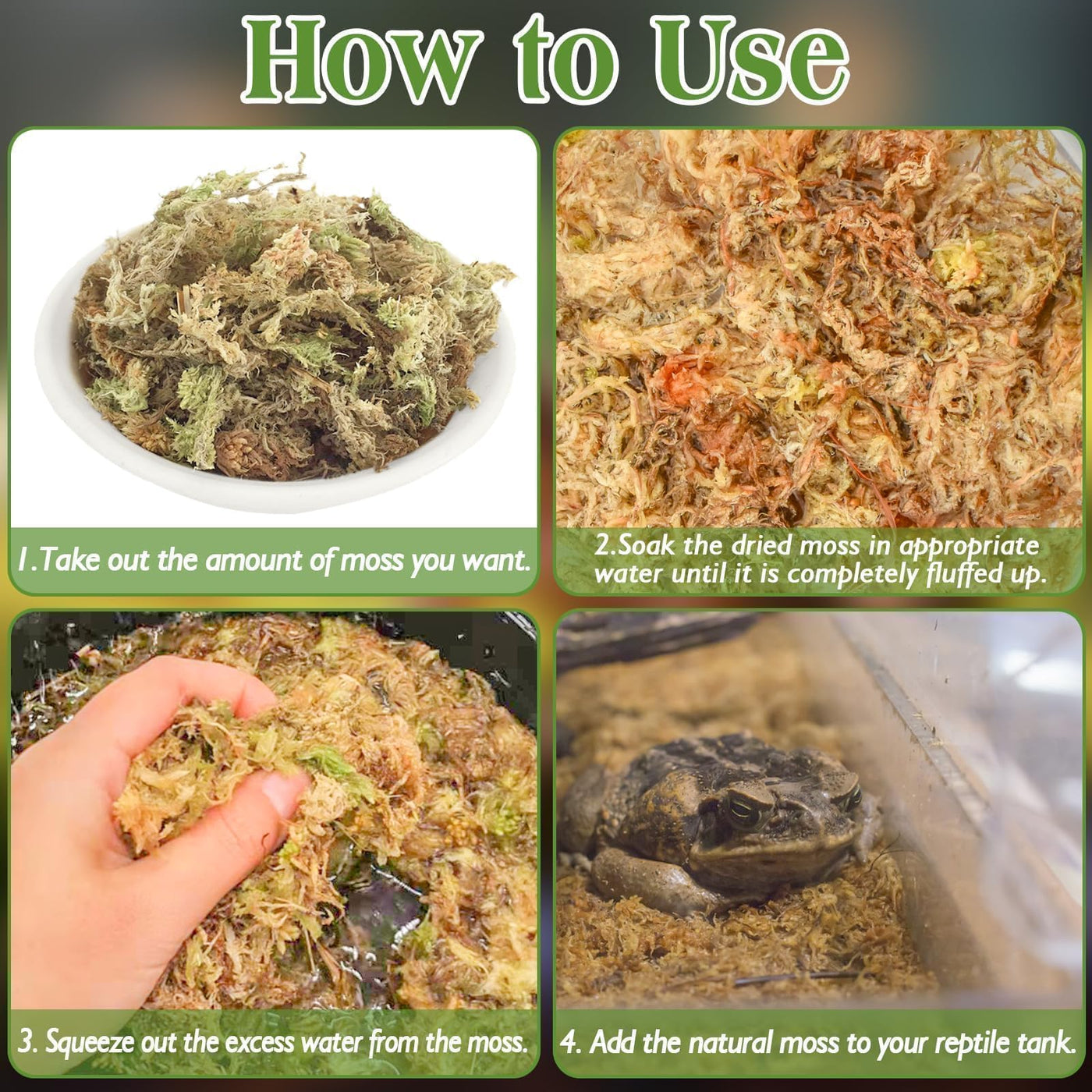 How to Use

1.Take out the amount of moss you want.

2.Soak the dried moss in appropriate water until it is completely fluffed up.

3. Squeeze out the excess water from the moss.

4. Add the natural moss to your reptile tank.