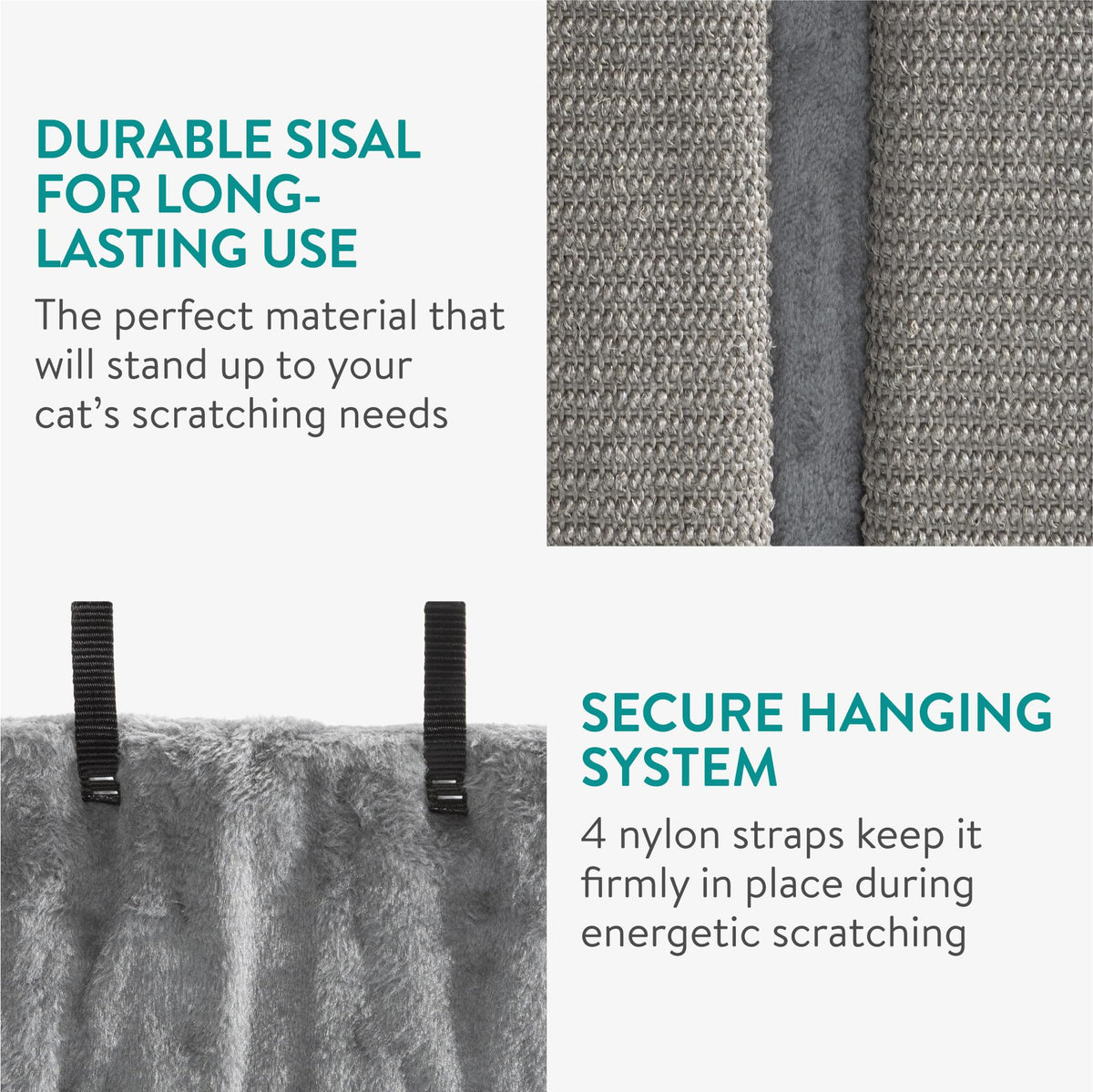 DURABLE SISAL FOR LONG-LASTING USE

The perfect material that will stand up to your cat's scratching needs

SECURE HANGING SYSTEM

4 nylon straps keep it firmly in place during energetic scratching