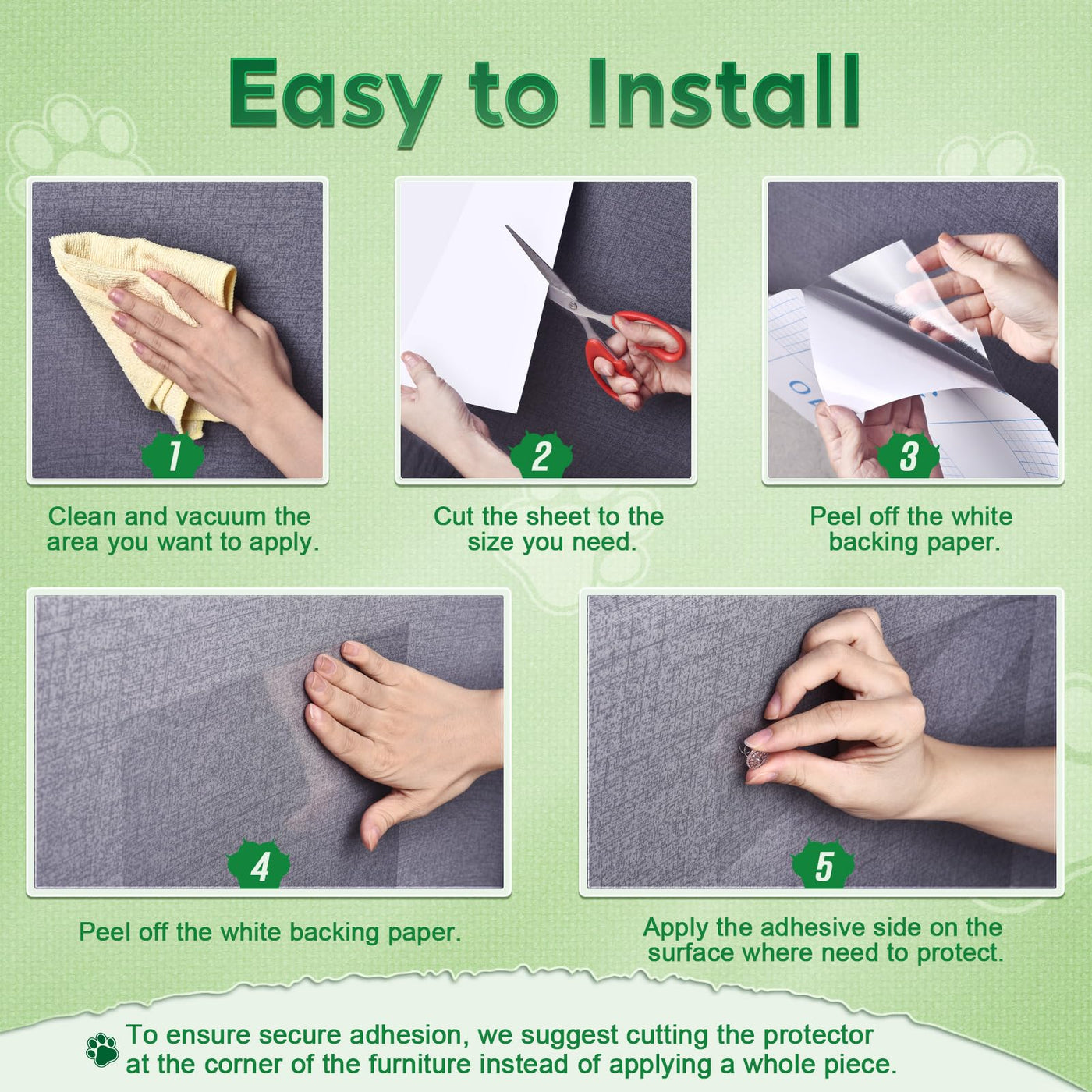 Easy to Install

1

Clean and vacuum the area you want to apply.

2

Cut the sheet to the size you need.

3

Peel off the white backing paper.

4

Peel off the white backing paper.

5

Apply the adhesive side on the surface where need to protect.

To ensure secure adhesion, we suggest cutting the protector at the corner of the furniture instead of applying a whole piece.