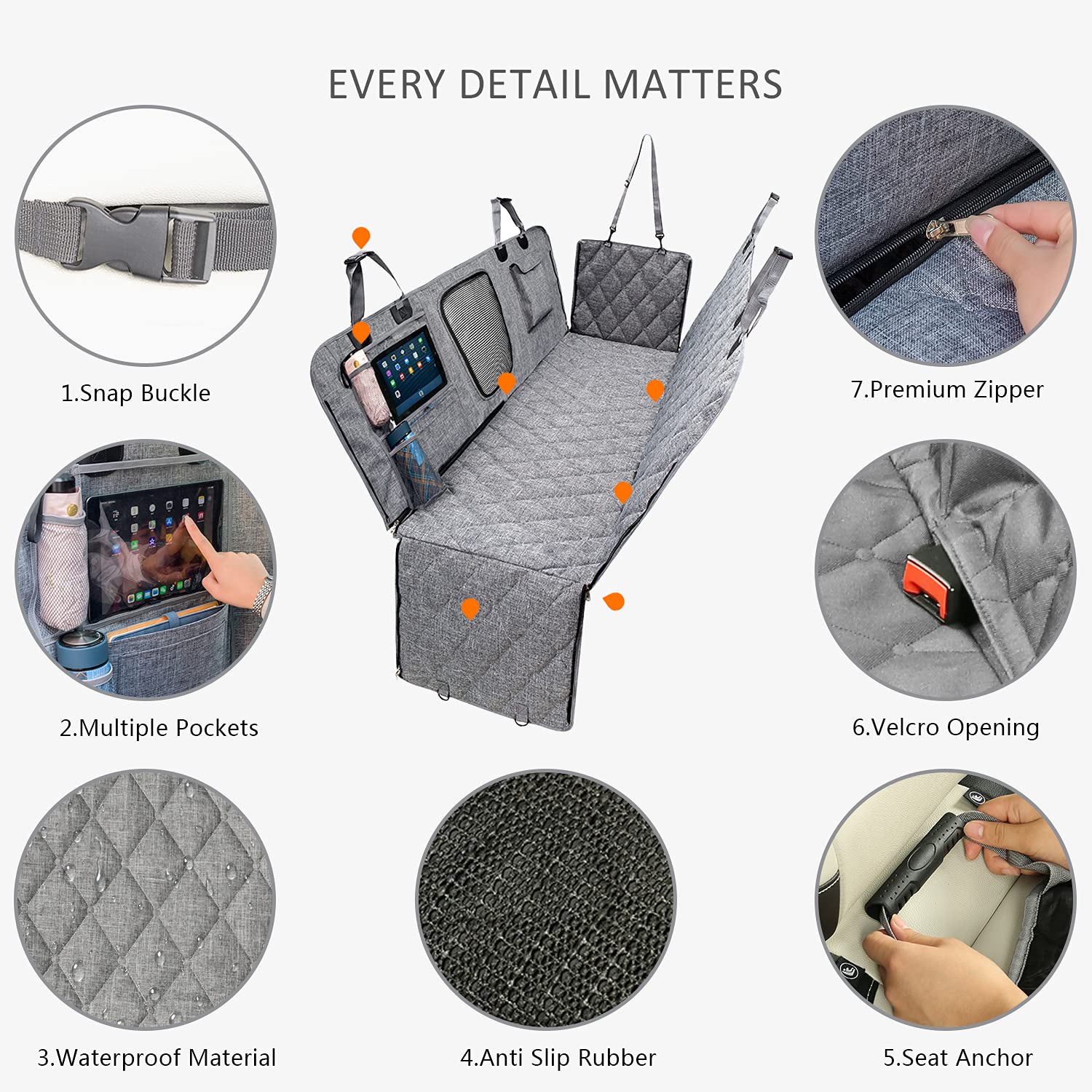 EVERY DETAIL MATTERS

1.Snap Buckle

7.Premium Zipper

2.Multiple Pockets

6.Velcro Opening

3.Waterproof Material

4.Anti Slip Rubber

5.Seat Anchor