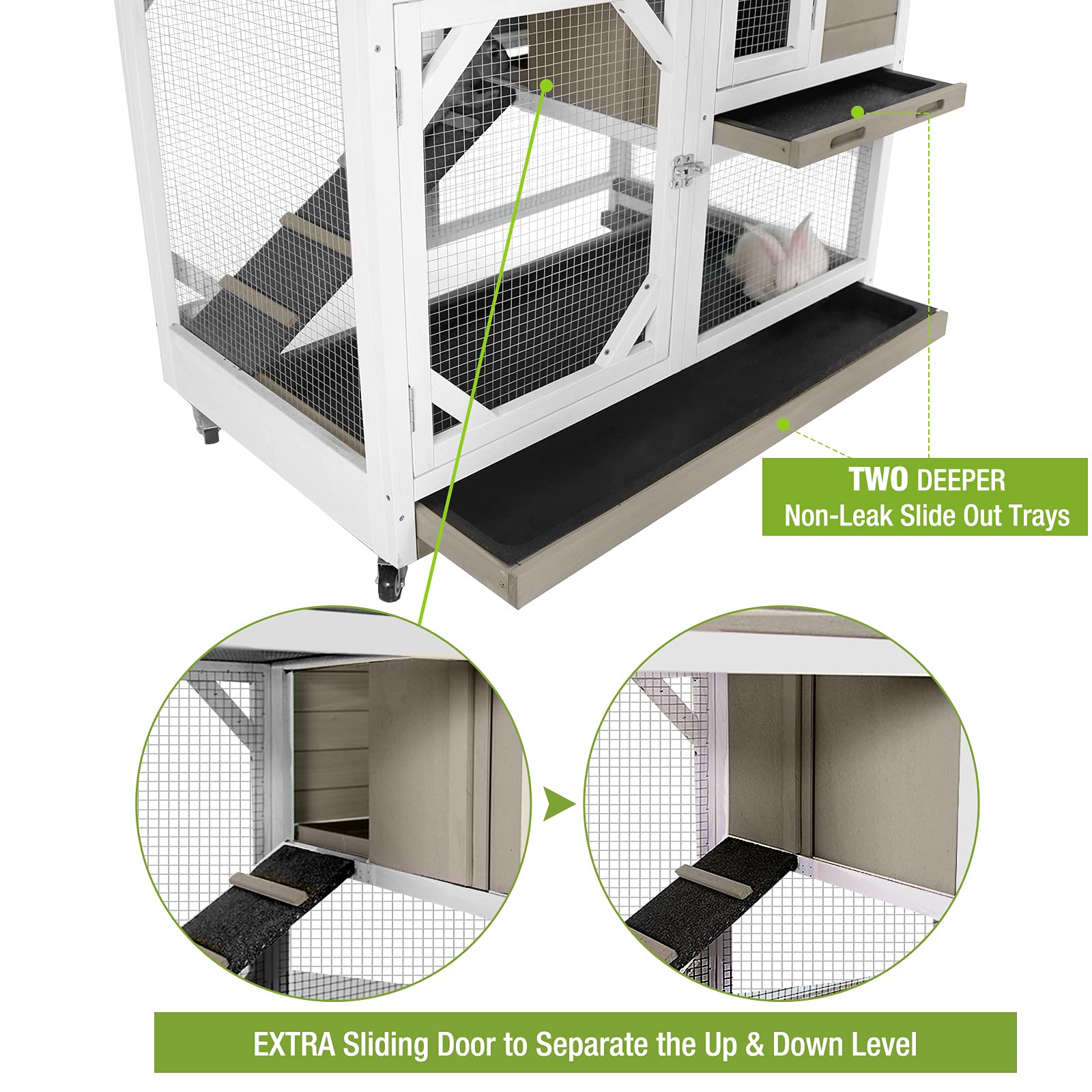 TWO DEEPER
Non-Leak Slide Out Trays

EXTRA Sliding Door to Separate the Up & Down Level