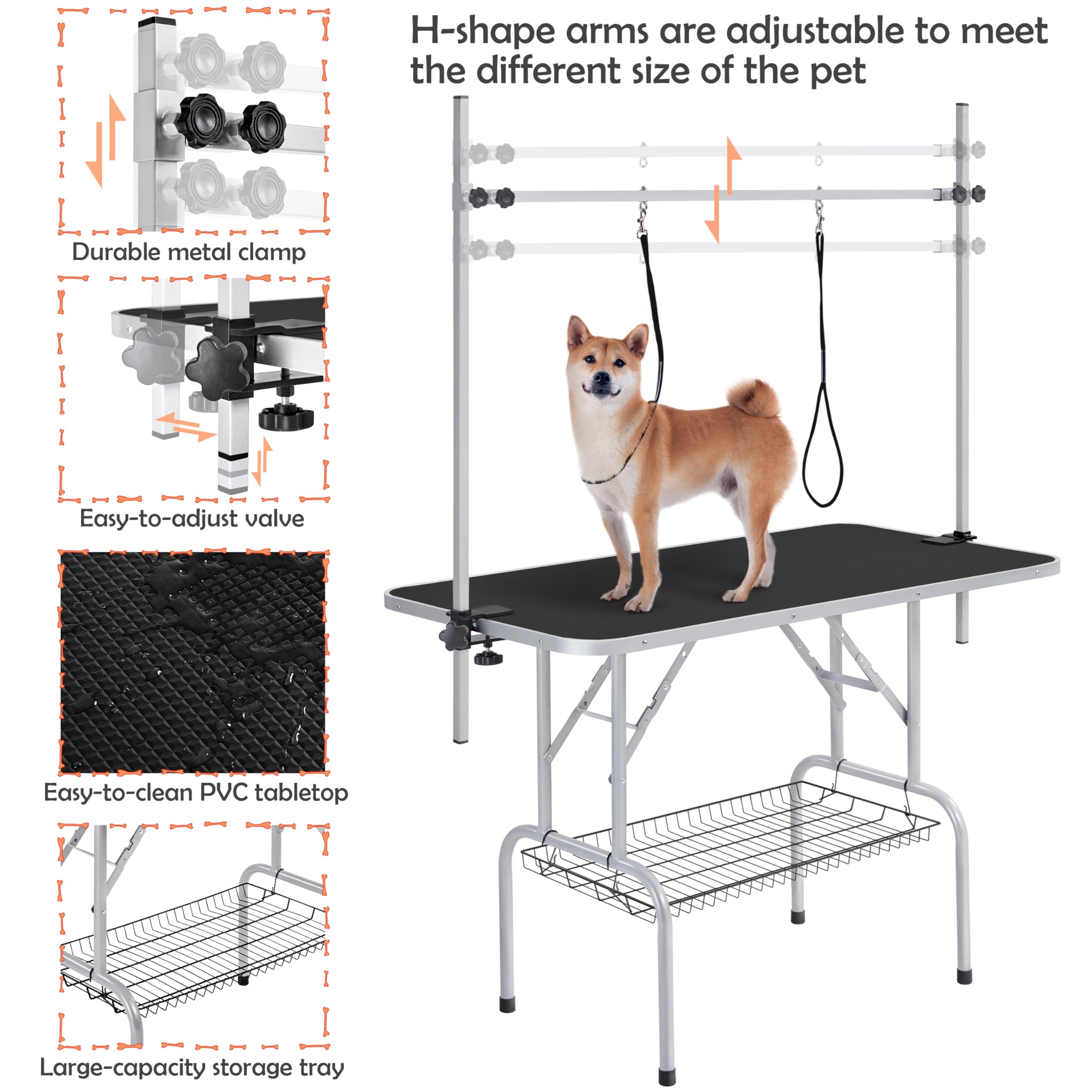 H-shape arms are adjustable to meet the different size of the pet

Durable metal clamp

Easy-to-adjust valve

Easy-to-clean PVC tabletop

Large-capacity storage tray