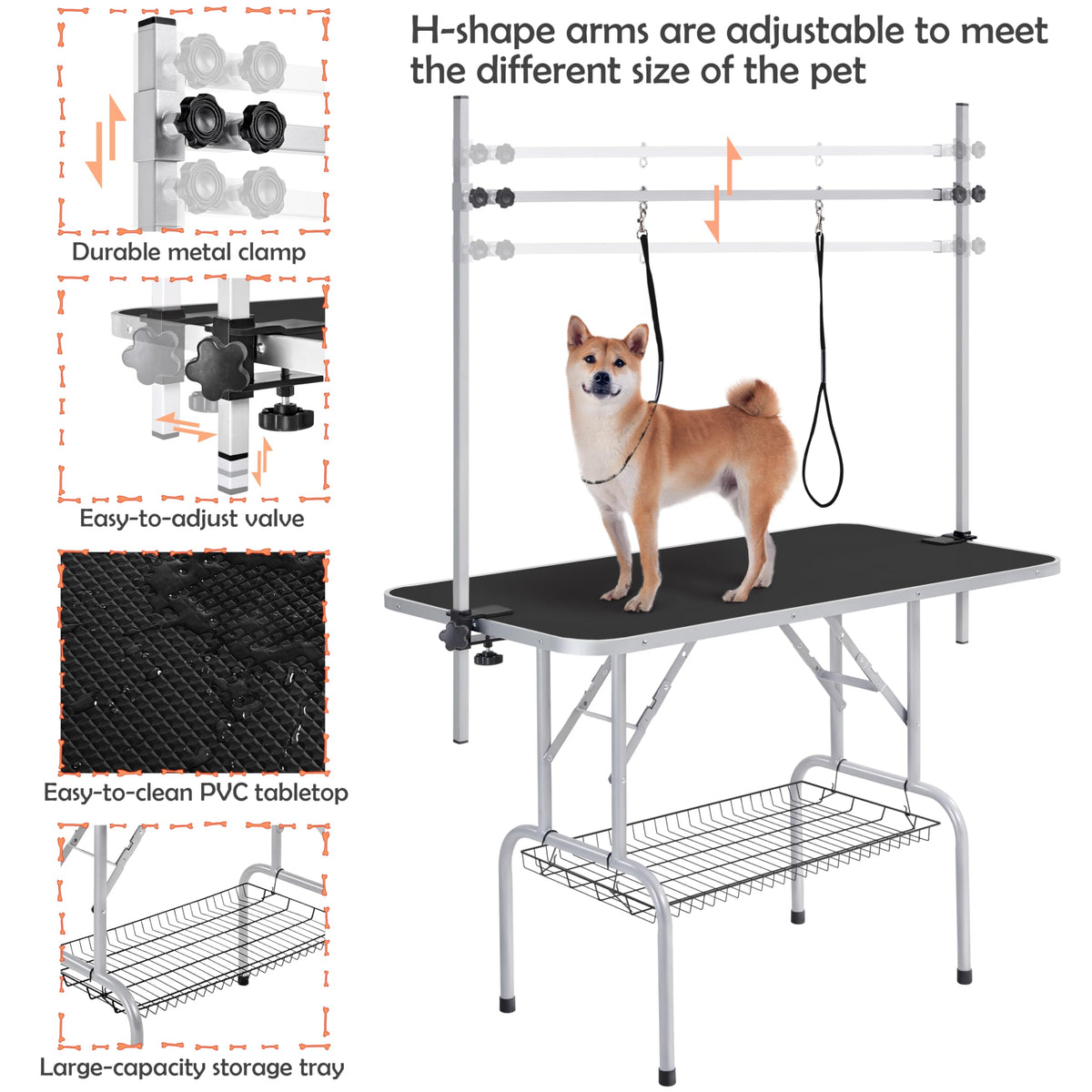 H-shape arms are adjustable to meet the different size of the pet

Durable metal clamp

Easy-to-adjust valve

Easy-to-clean PVC tabletop

Large-capacity storage tray