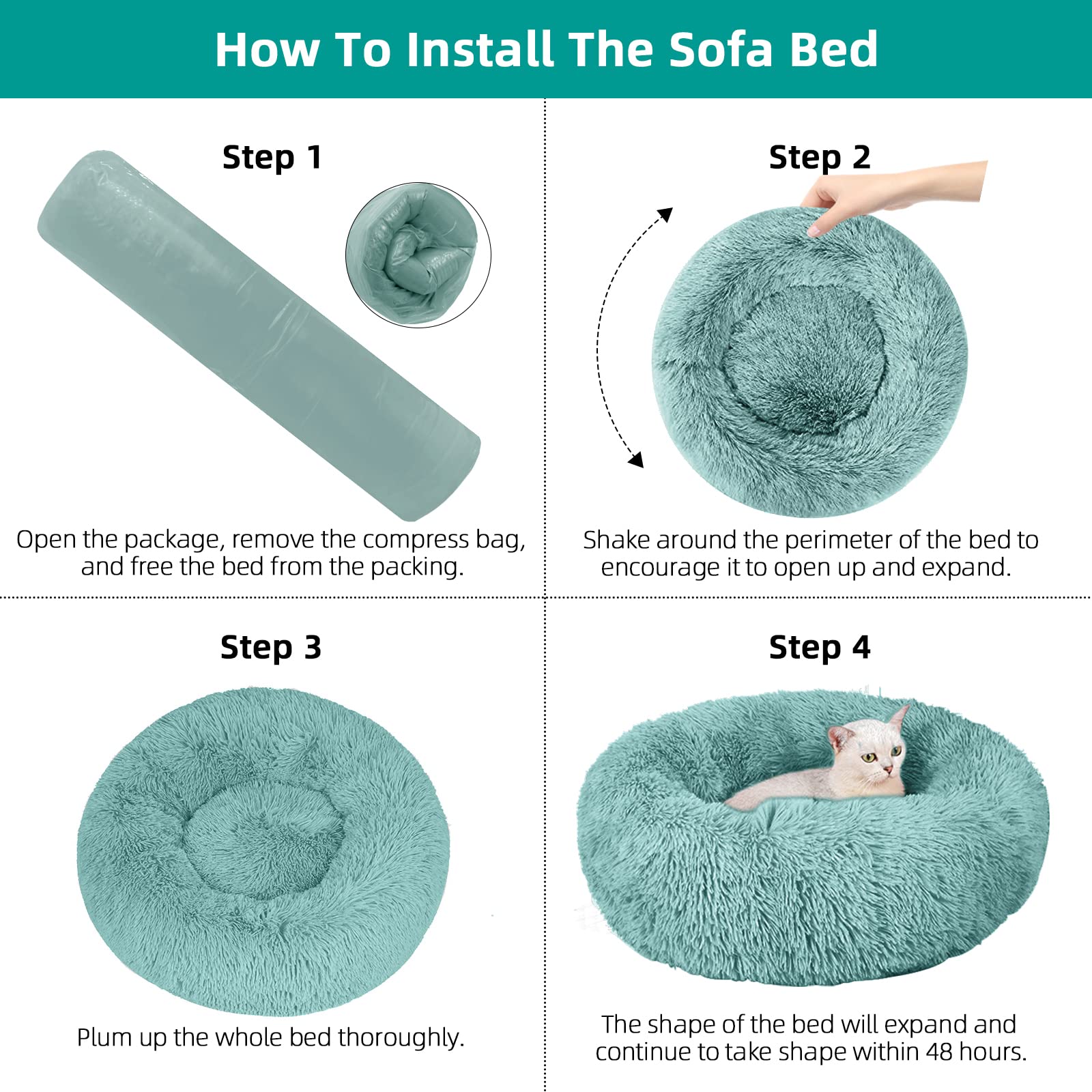 How To Install The Sofa Bed

Step 1

Open the package, remove the compress bag, and free the bed from the packing.

Step 2

Shake around the perimeter of the bed to encourage it to open up and expand.

Step 3

Plum up the whole bed thoroughly.

Step 4

The shape of the bed will expand and continue to take shape within 48 hours.