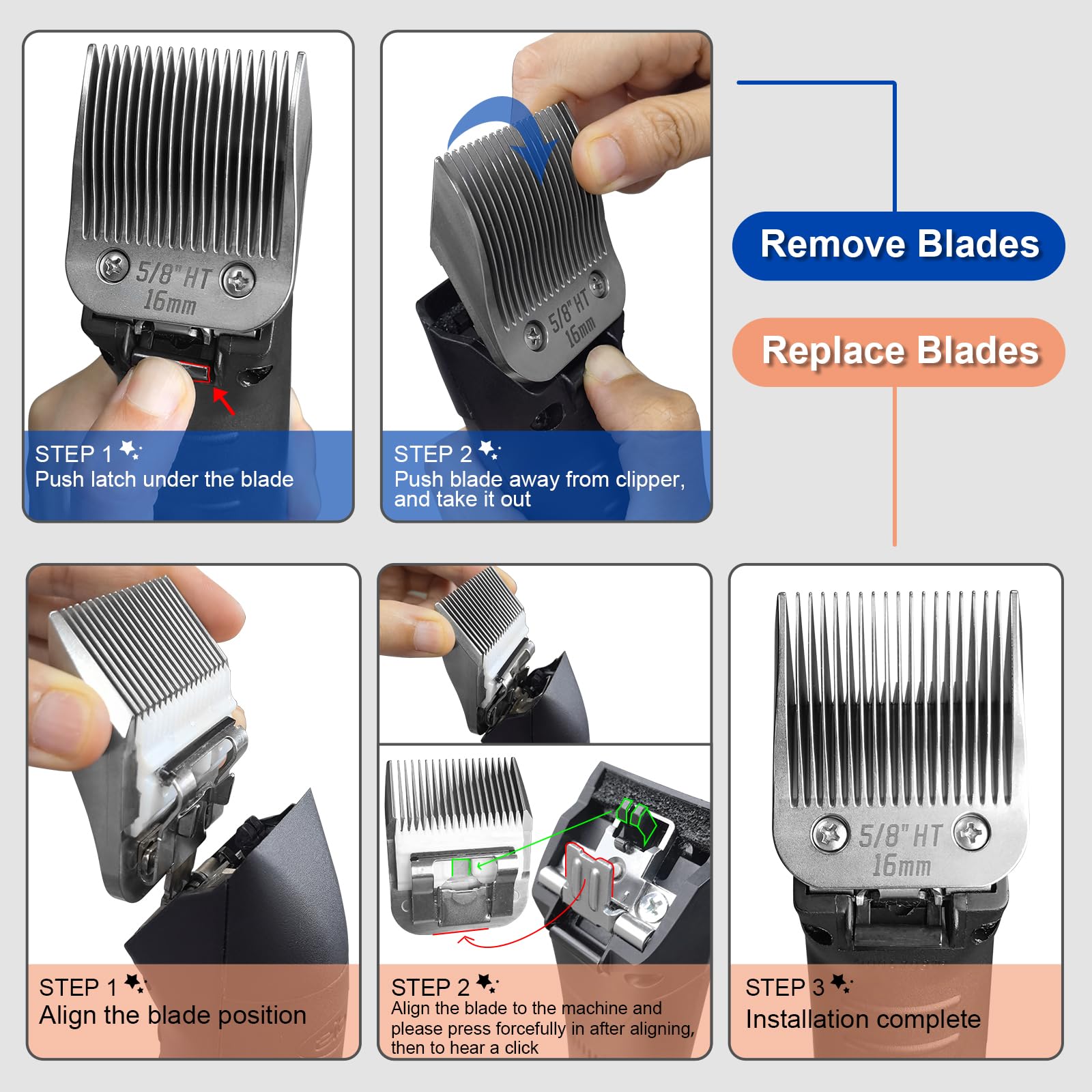 5/8" HT
16mm

STEP 1
Push latch under the blade

5/8" HT
16mm

STEP 2
Push blade away from clipper, and take it out

Remove Blades

Replace Blades

STEP 1
Align the blade position

STEP 2
Align the blade to the machine and please press forcefully in after aligning, then to hear a click

5/8" HT
16mm

STEP 3
Installation complete