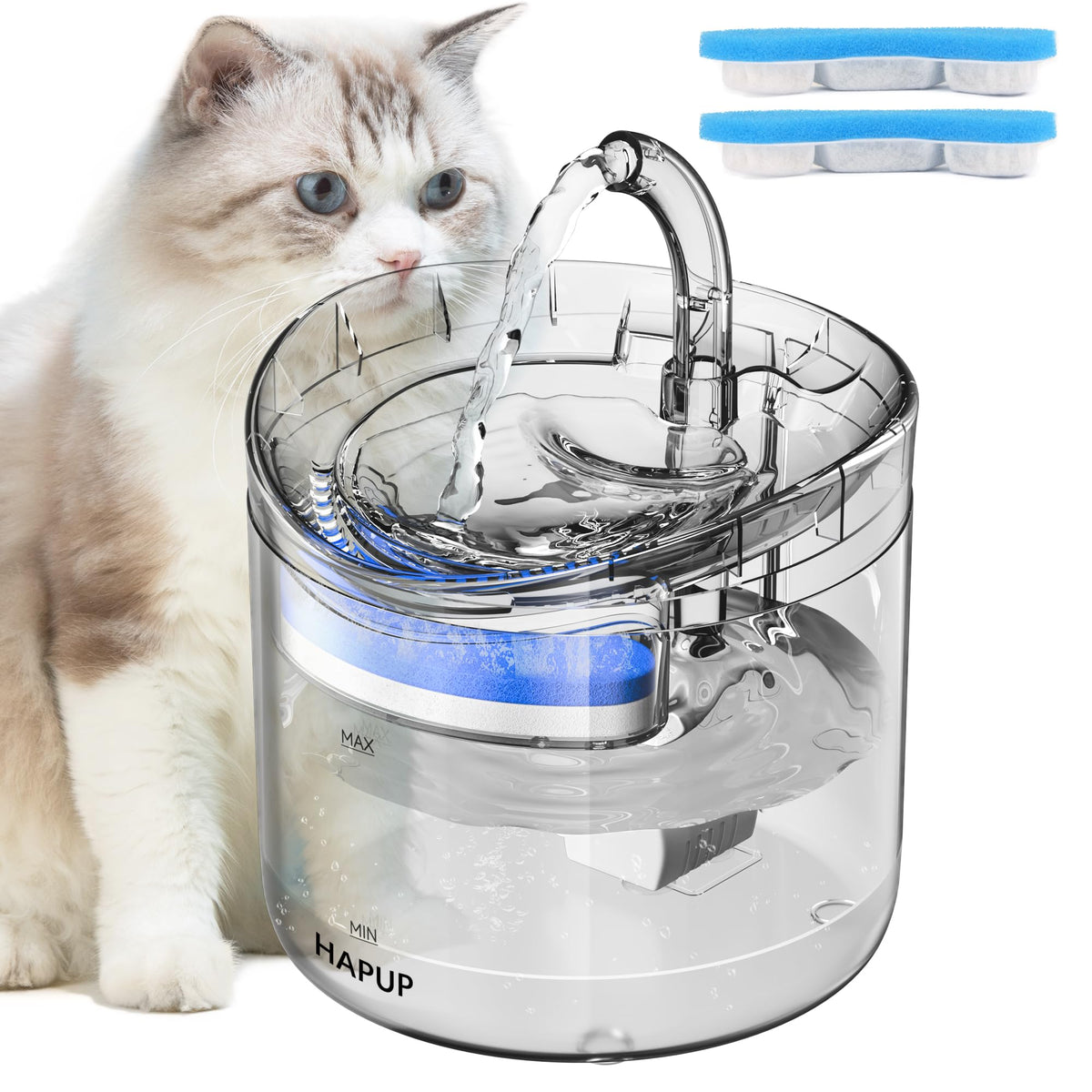 MAX

MIN

HAPUP