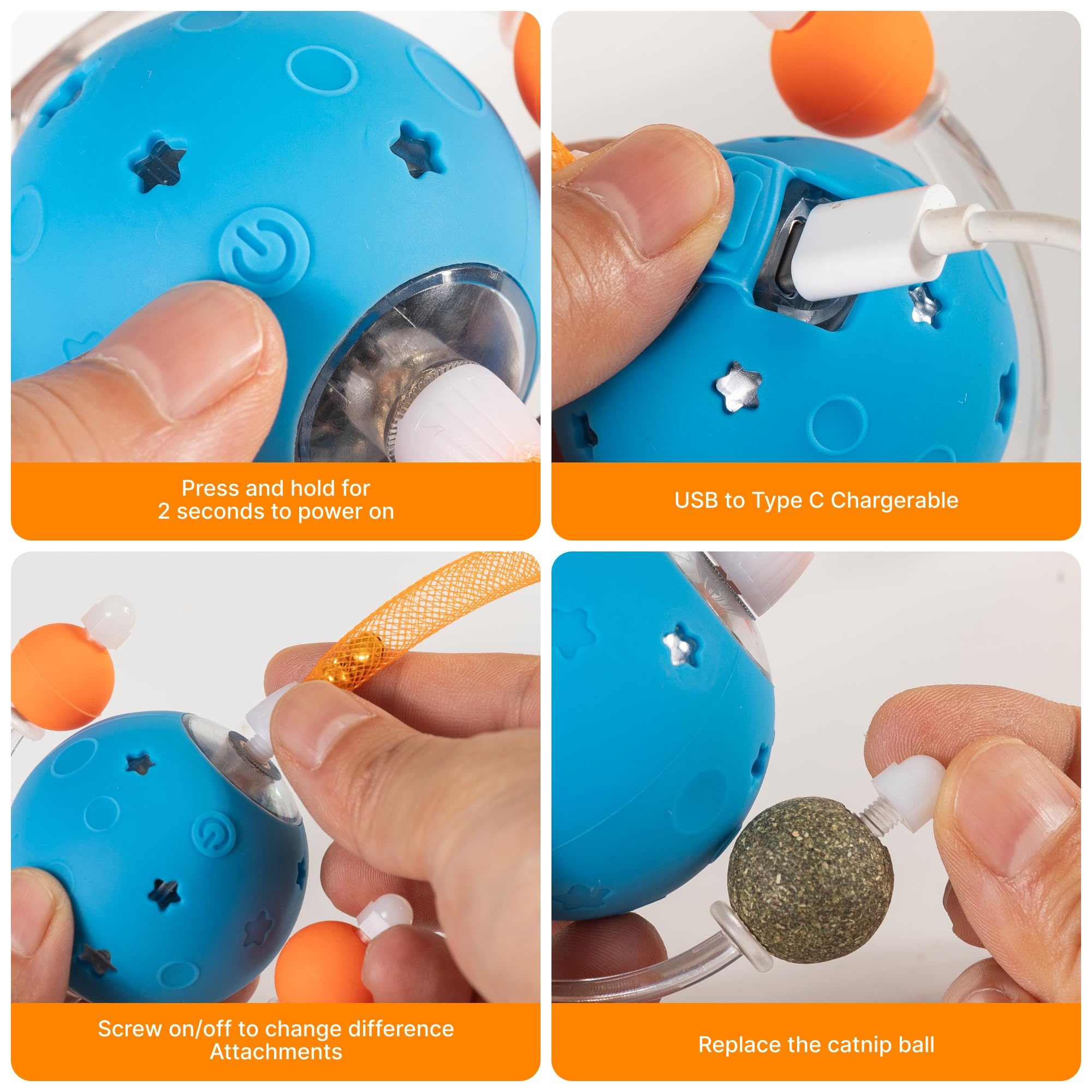 Press and hold for
2 seconds to power on

USB to Type C Chargerable

Screw on/off to change difference
Attachments

Replace the catnip ball