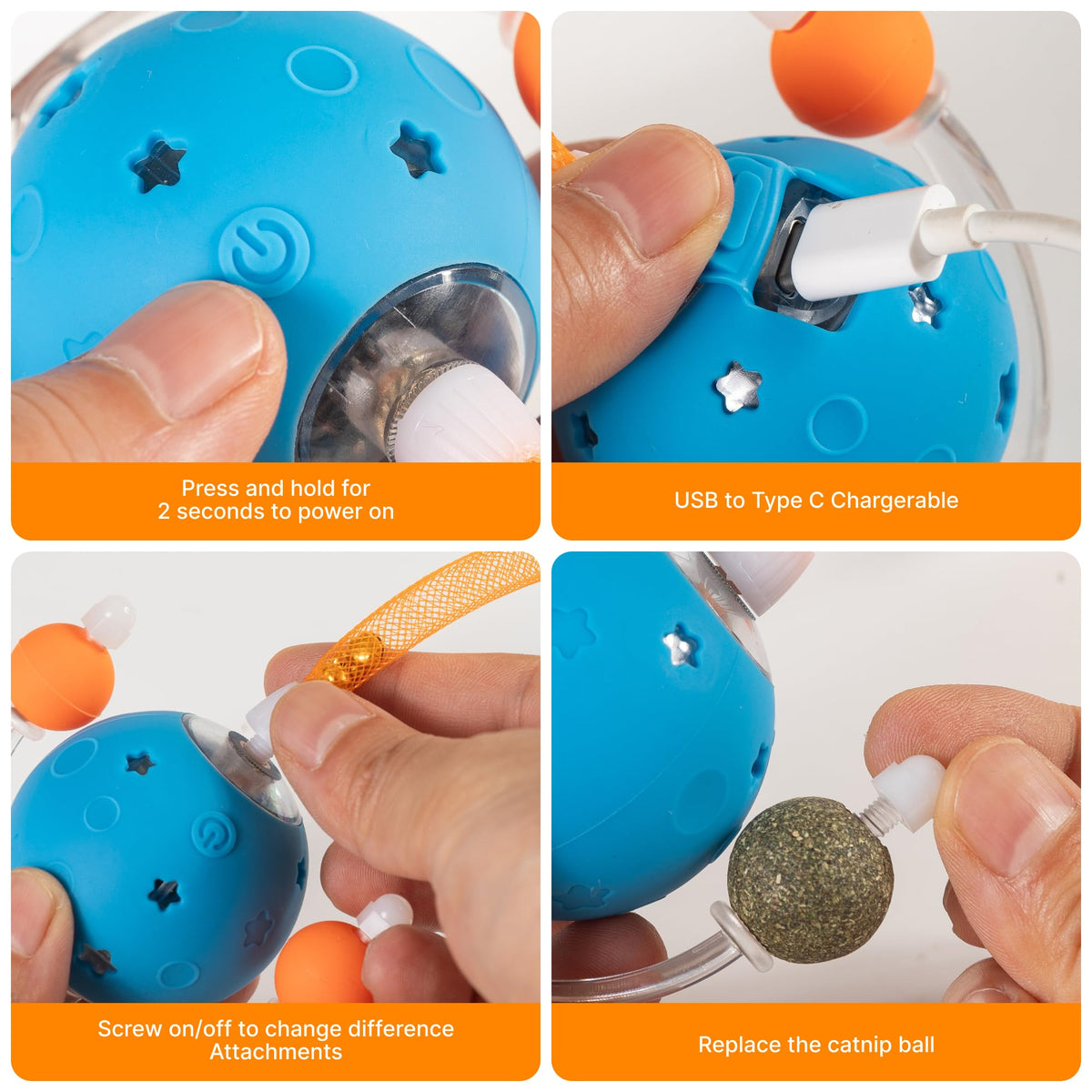 Press and hold for
2 seconds to power on

USB to Type C Chargerable

Screw on/off to change difference
Attachments

Replace the catnip ball