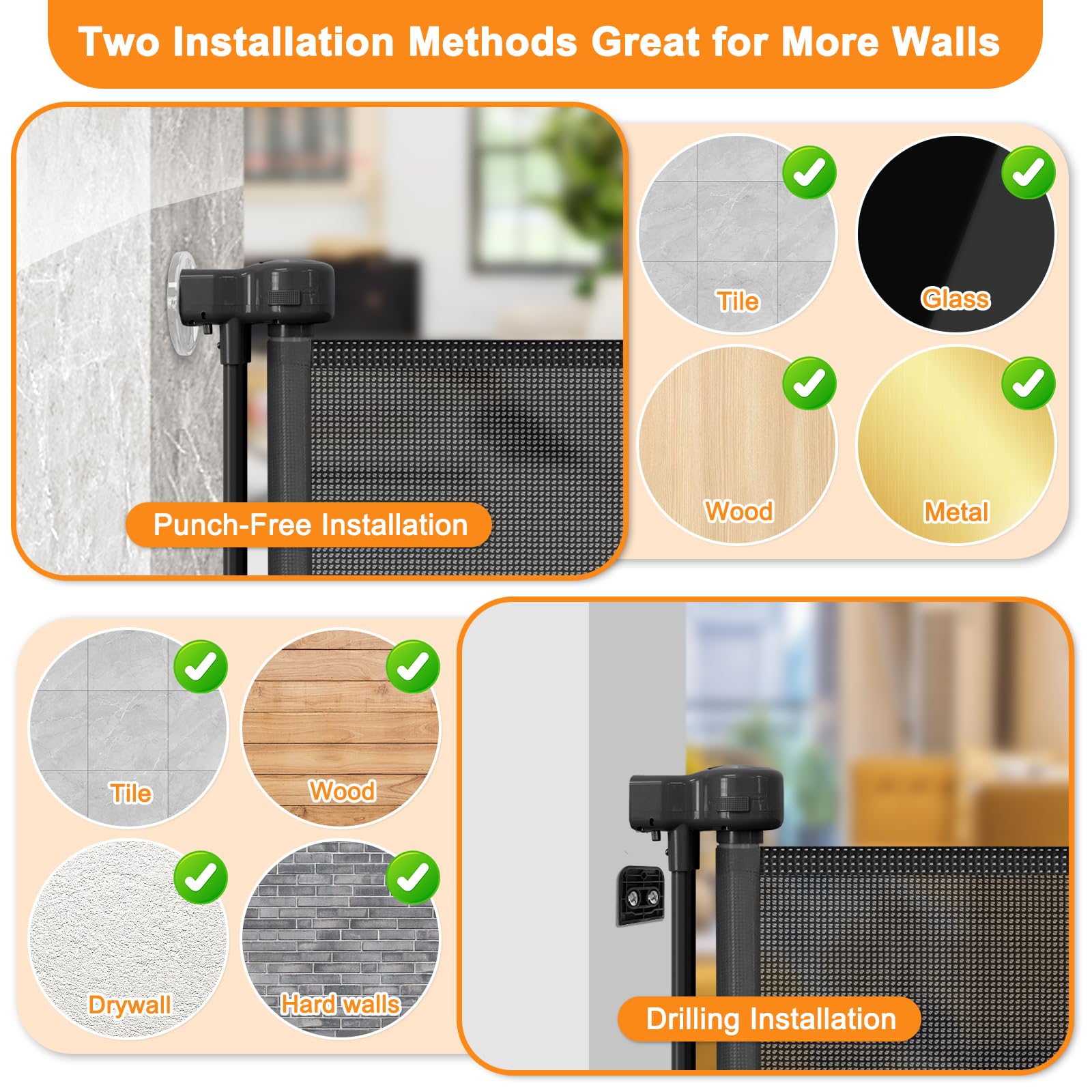 Two Installation Methods Great for More Walls

Punch-Free Installation

Tile

Glass

Wood

Metal

Tile

Wood

Drywall

Hard walls

Drilling Installation