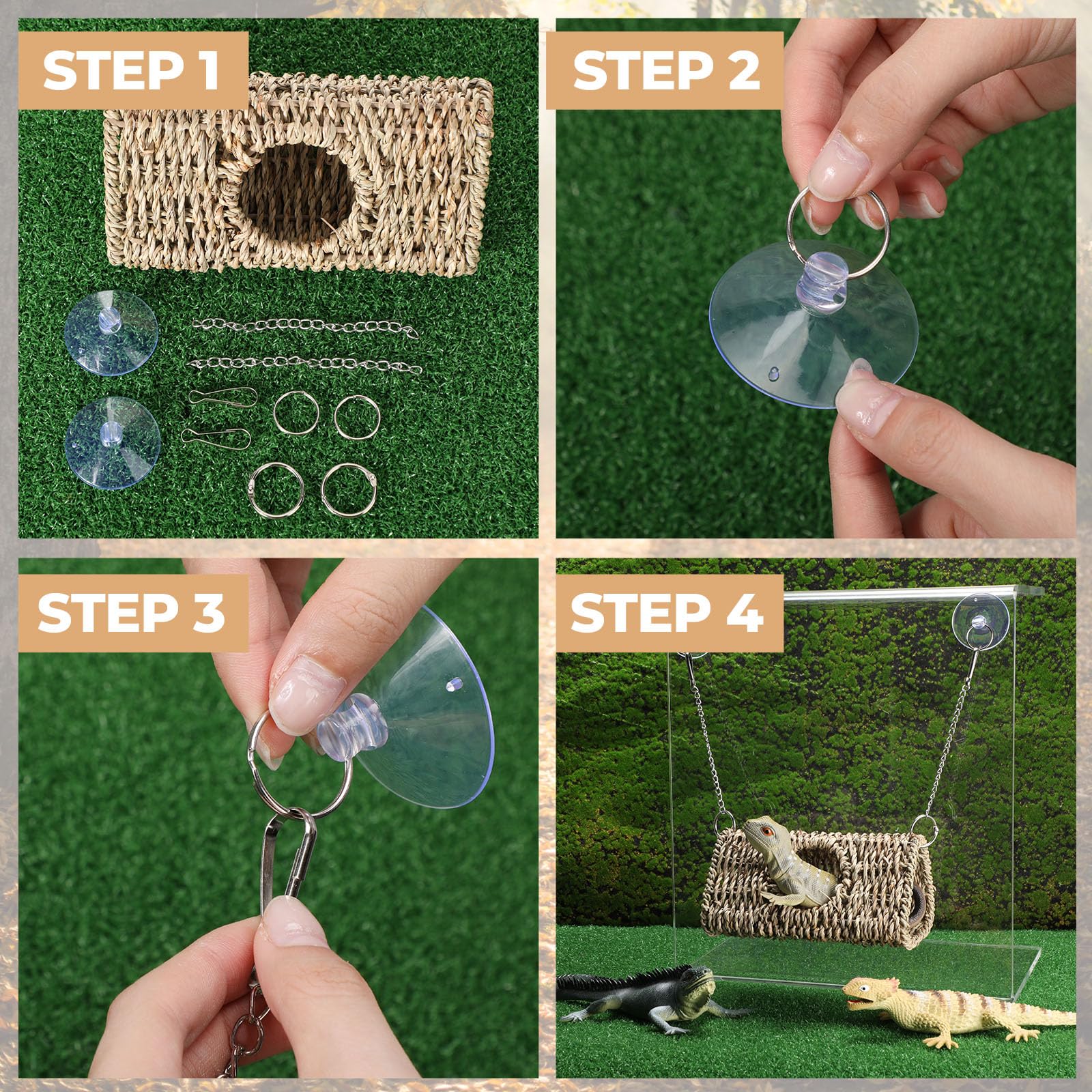 STEP 1

STEP 2

STEP 3

STEP 4