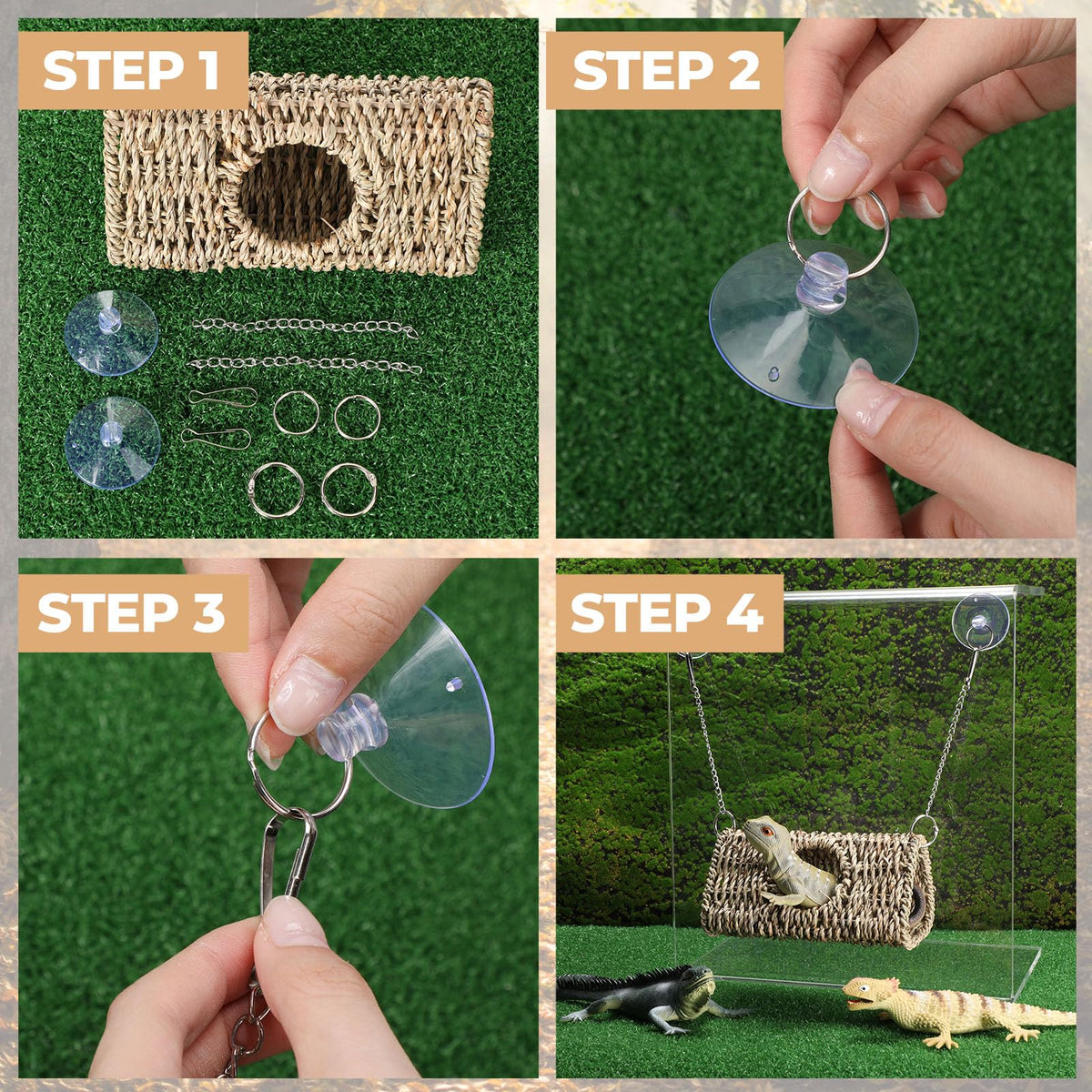 STEP 1

STEP 2

STEP 3

STEP 4