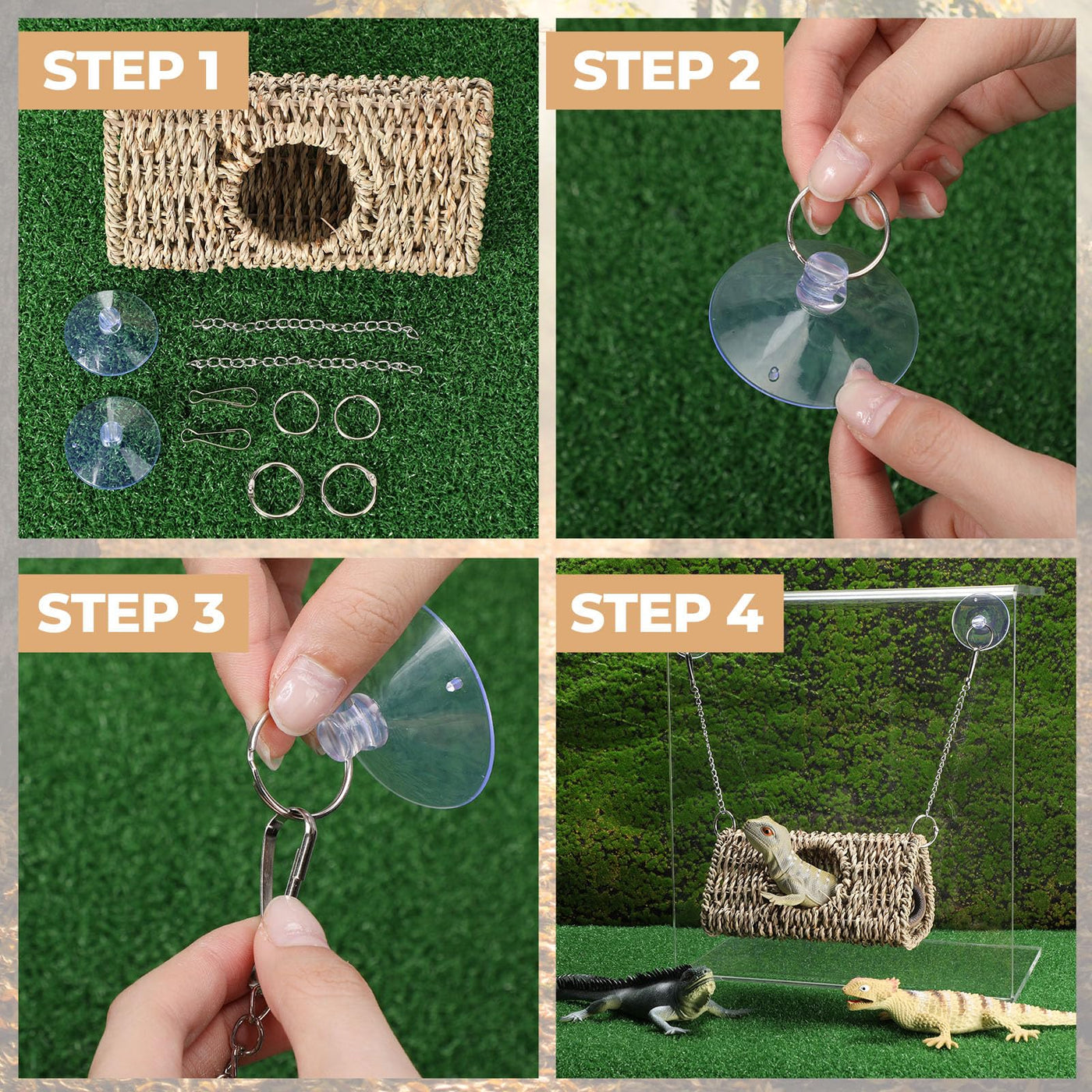 STEP 1

STEP 2

STEP 3

STEP 4