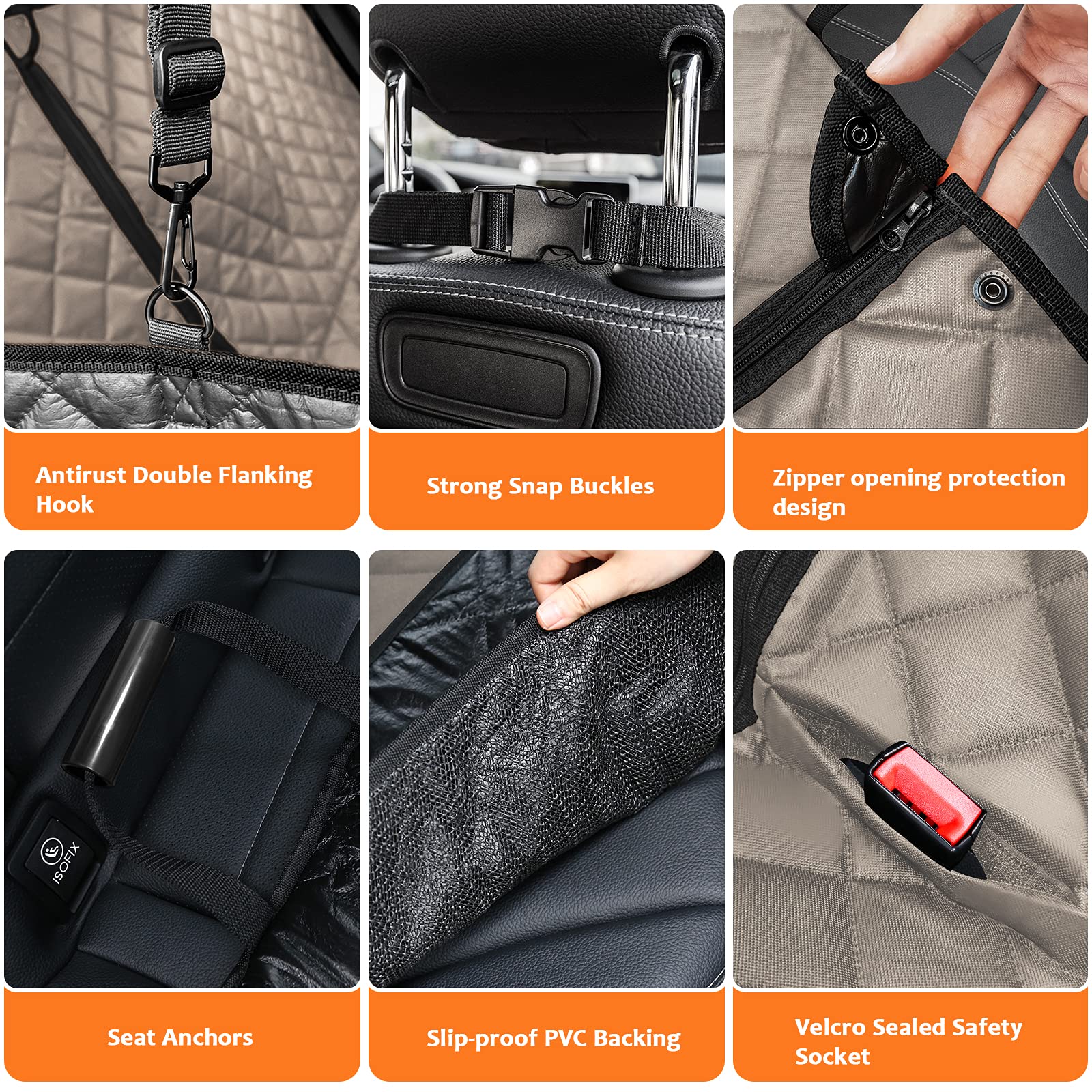 Antirust Double Flanking Hook

Strong Snap Buckles

Zipper opening protection design

ISOFIX

Seat Anchors

Slip-proof PVC Backing

Velcro Sealed Safety Socket