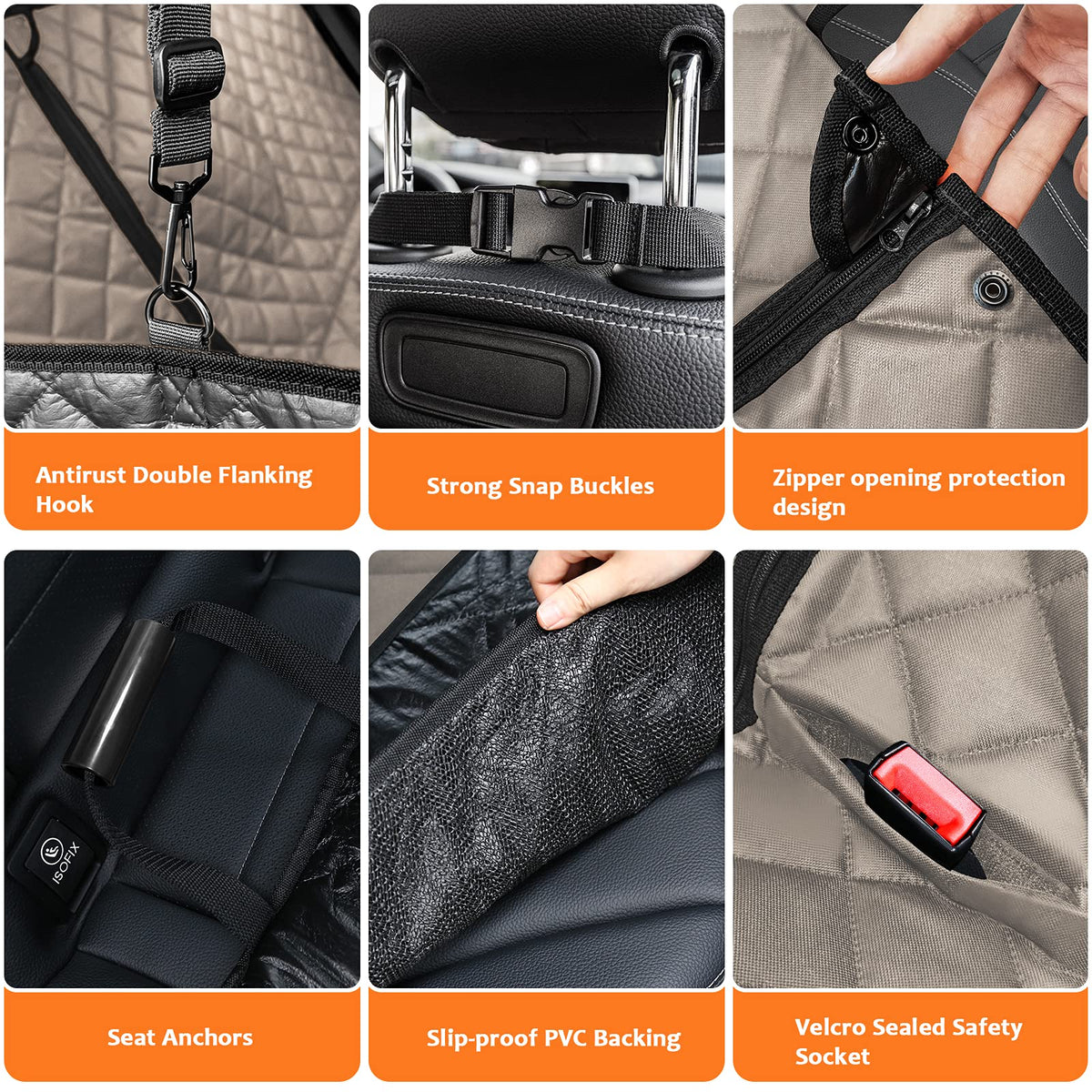 Antirust Double Flanking Hook

Strong Snap Buckles

Zipper opening protection design

ISOFIX

Seat Anchors

Slip-proof PVC Backing

Velcro Sealed Safety Socket