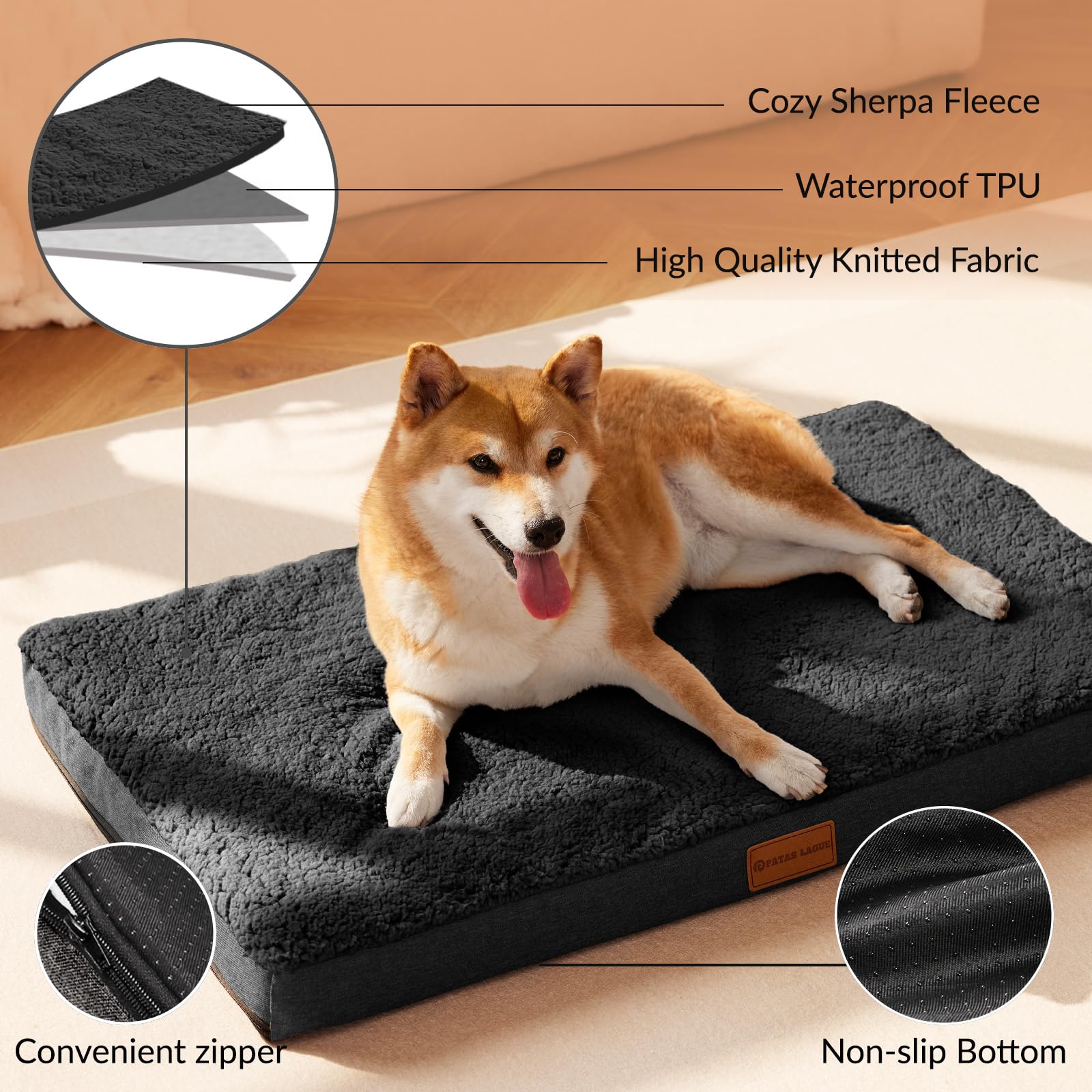 Cozy Sherpa Fleece

Waterproof TPU

High Quality Knitted Fabric

PATAS LAGUE

Convenient zipper

Non-slip Bottom