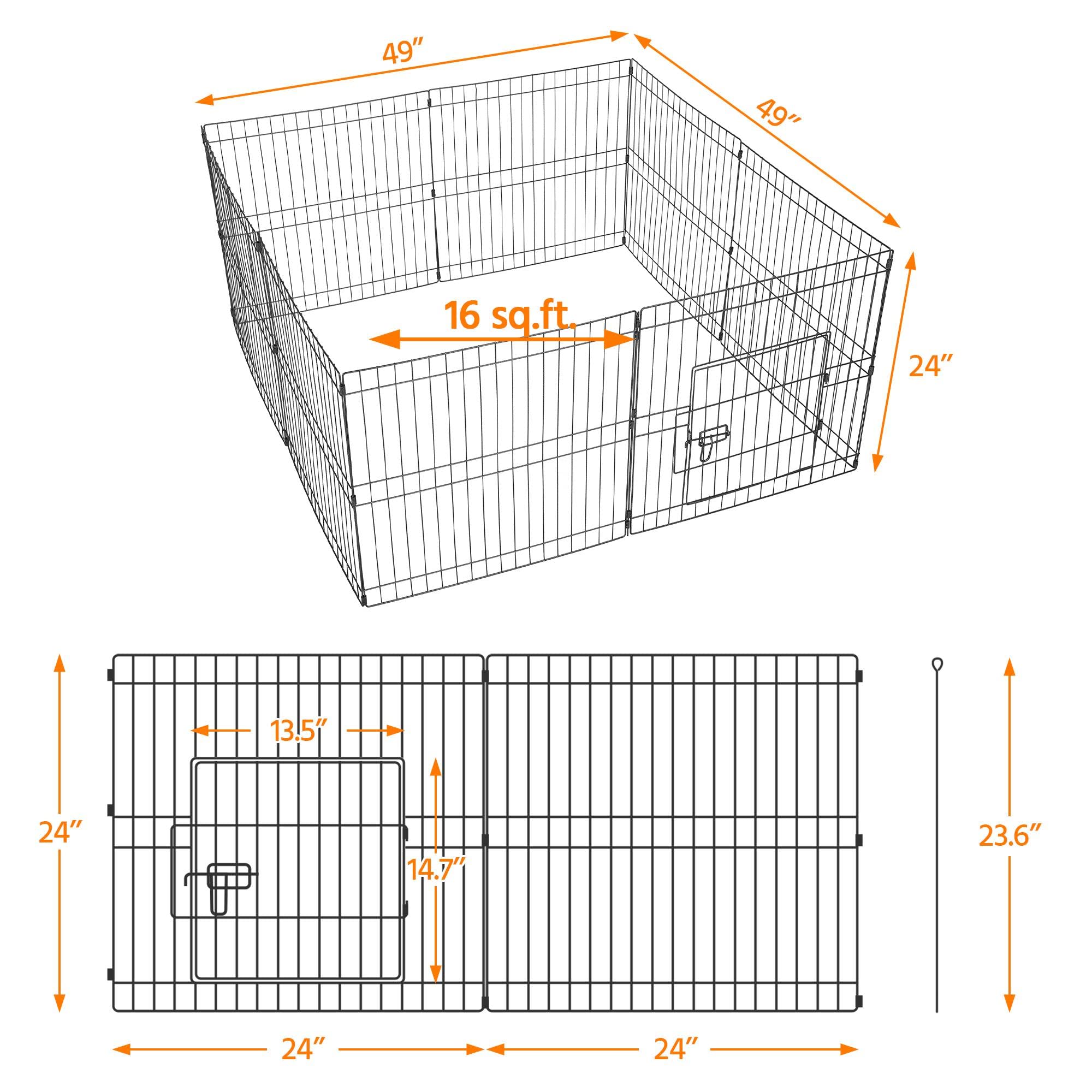 49″

49″

16 sq.ft.

24″

13.5″

24″

14.7″

23.6″

24″

24″